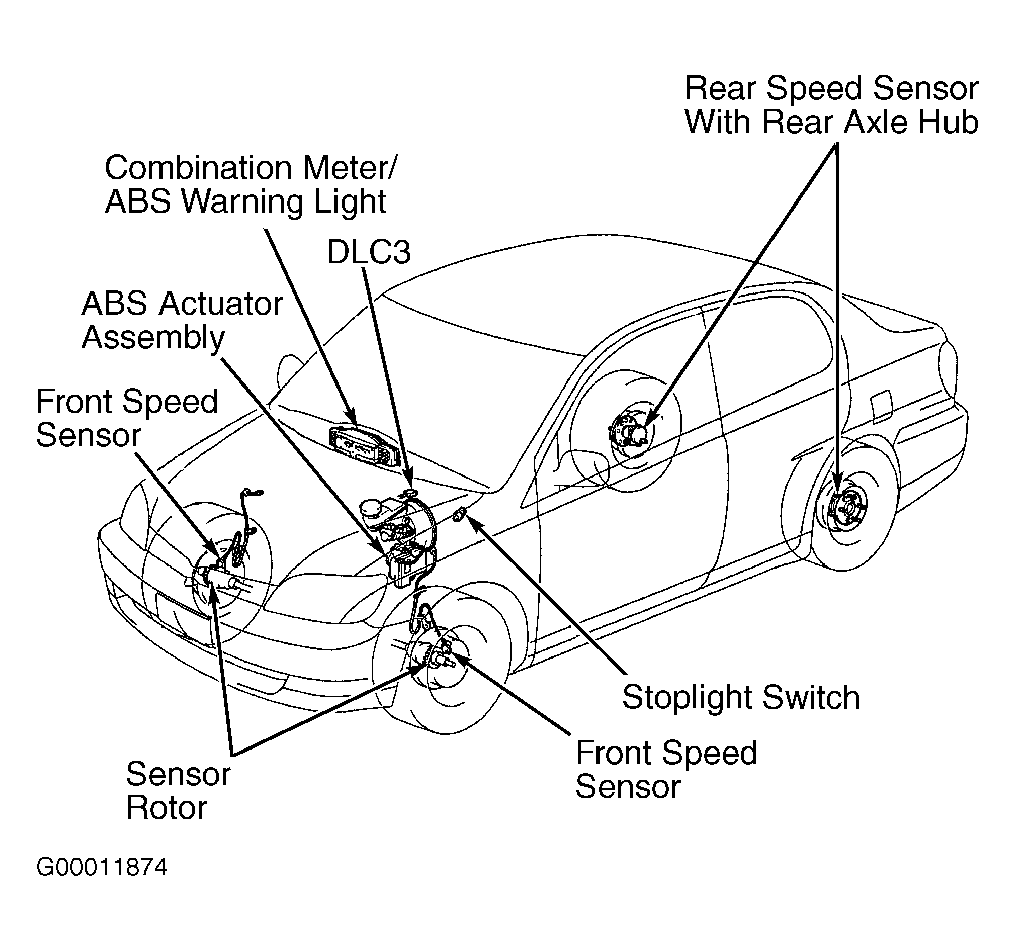 Rear Speed Sensor With Rear Axle Hub

Combination Meter/ ABS Warning Light

DLC3

ABS Actuator Assembly

Front Speed Sensor

Stoplight Switch

Front Speed Sensor

Sensor Rotor

G00011874