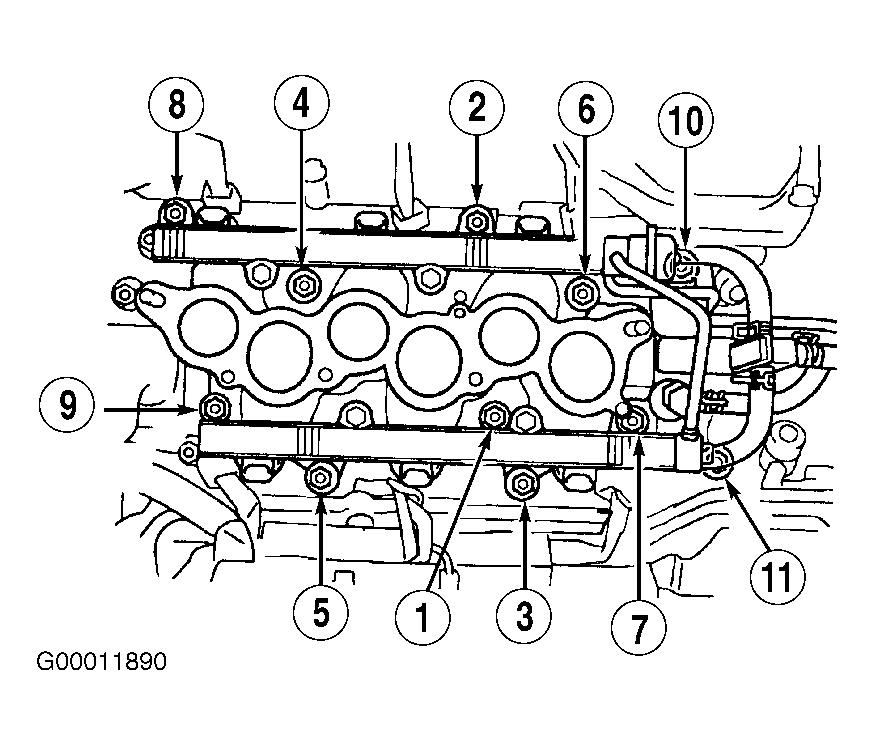 8
4
2
6
10
9
5
1
3
7
11
G00011890