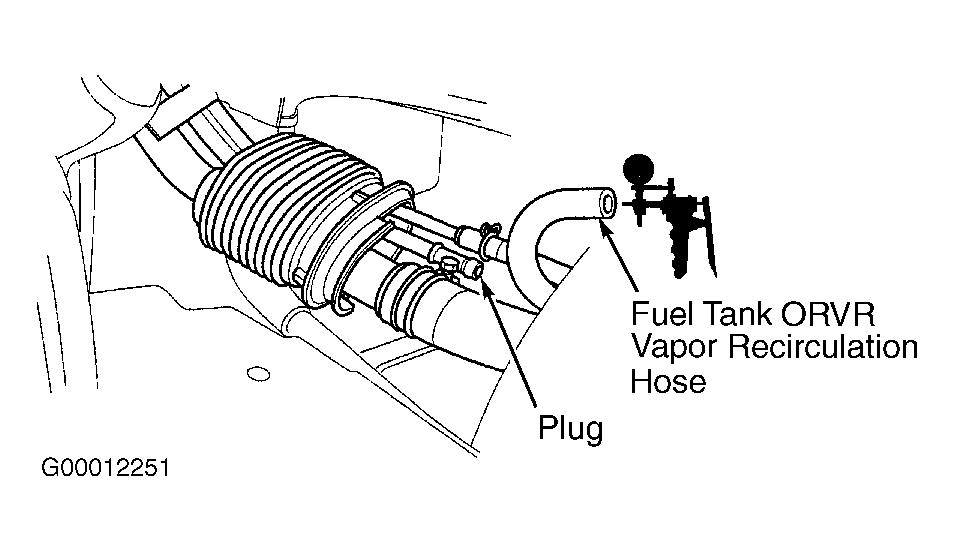 Fuel Tank ORVR Vapor Recirculation Hose

Plug

G00012251