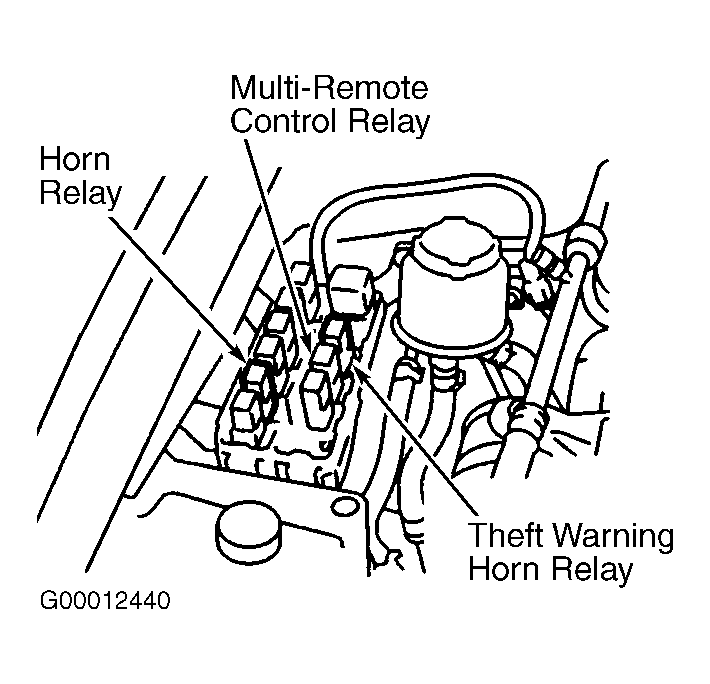 Multi-Remote Control Relay

Horn Relay

Theft Warning Horn Relay

G00012440