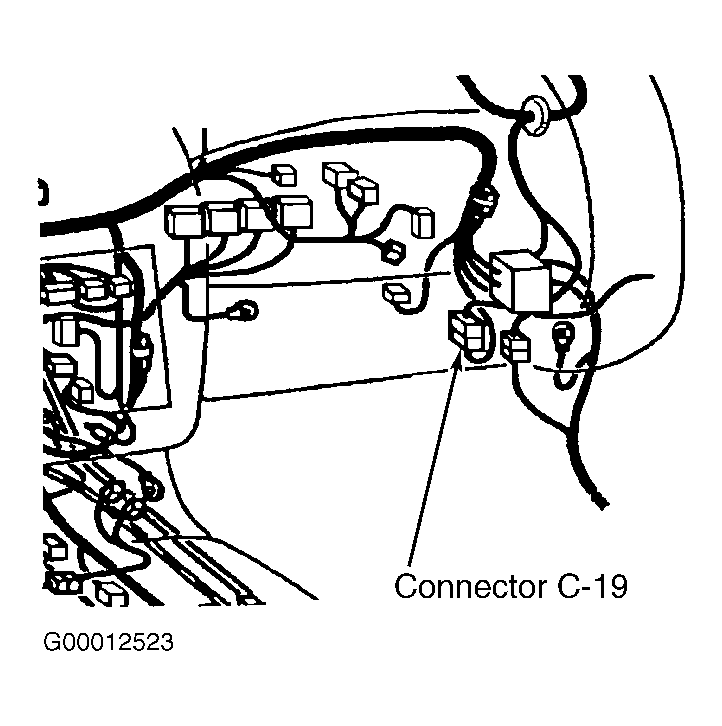 Connector C-19

G00012523