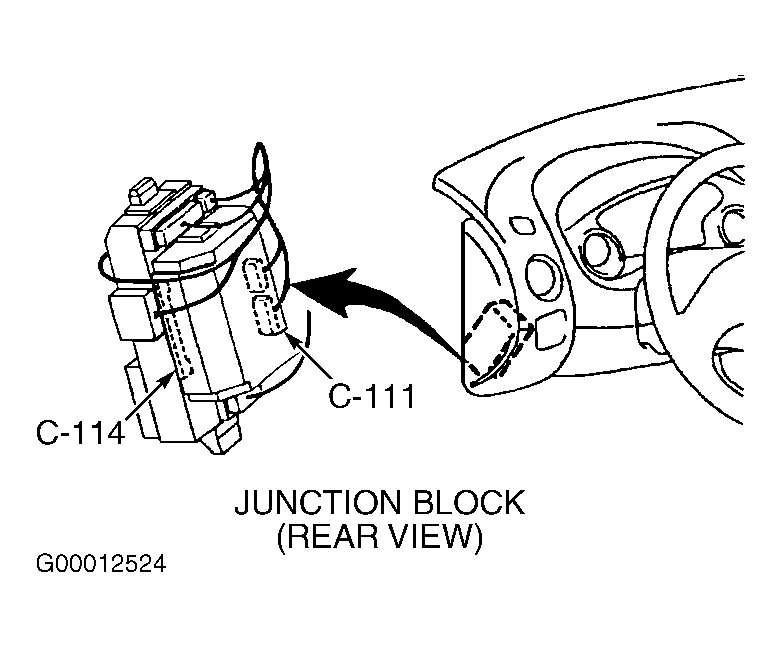 C-111

C-114

JUNCTION BLOCK
(REAR VIEW)

G00012524