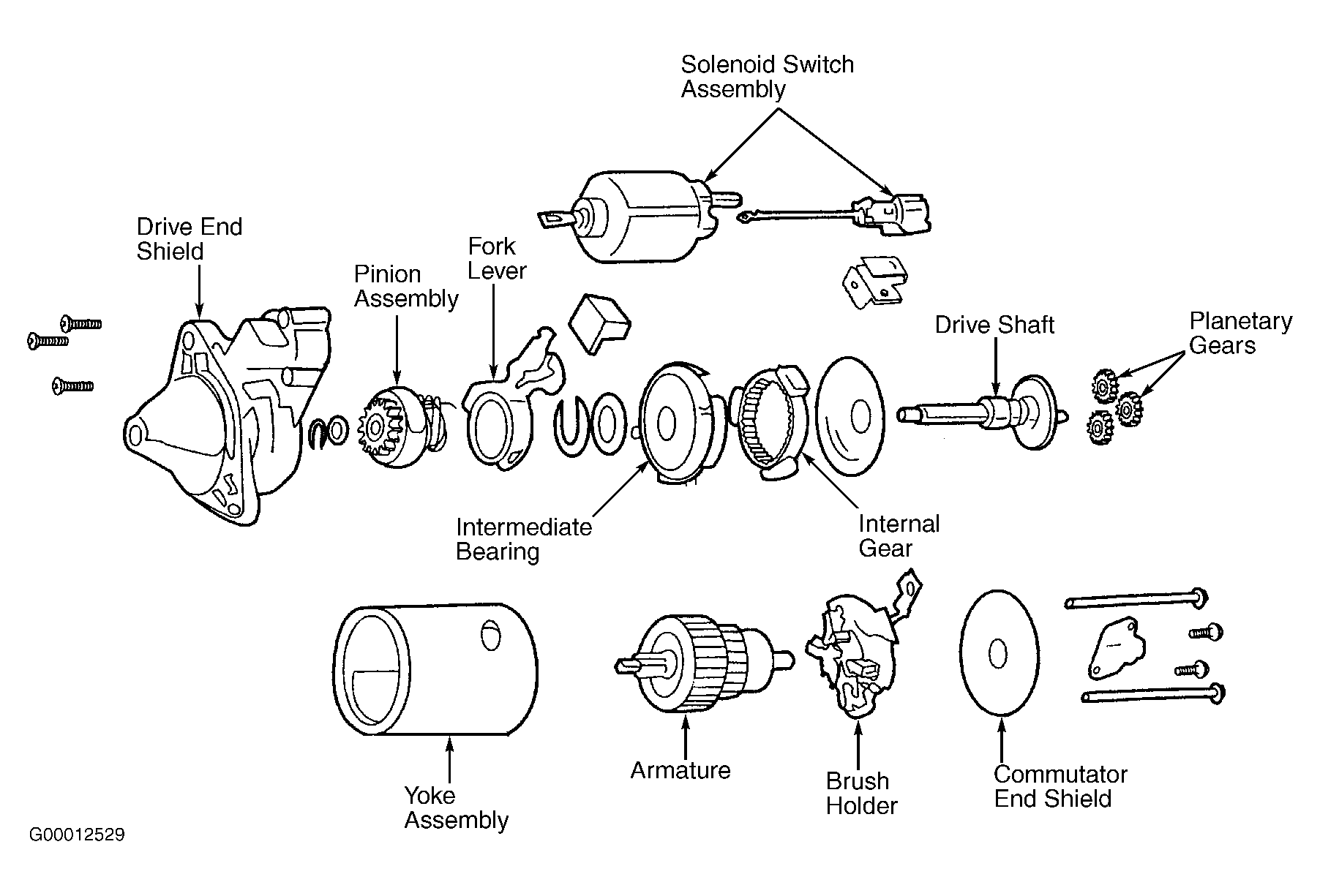 Solenoid Switch Assembly

Drive End Shield

Pinion Assembly

Fork Lever

Drive Shaft

Planetary Gears

Intermediate Bearing

Internal Gear

Yoke Assembly

Armature

Brush Holder

Commutator End Shield

G00012529