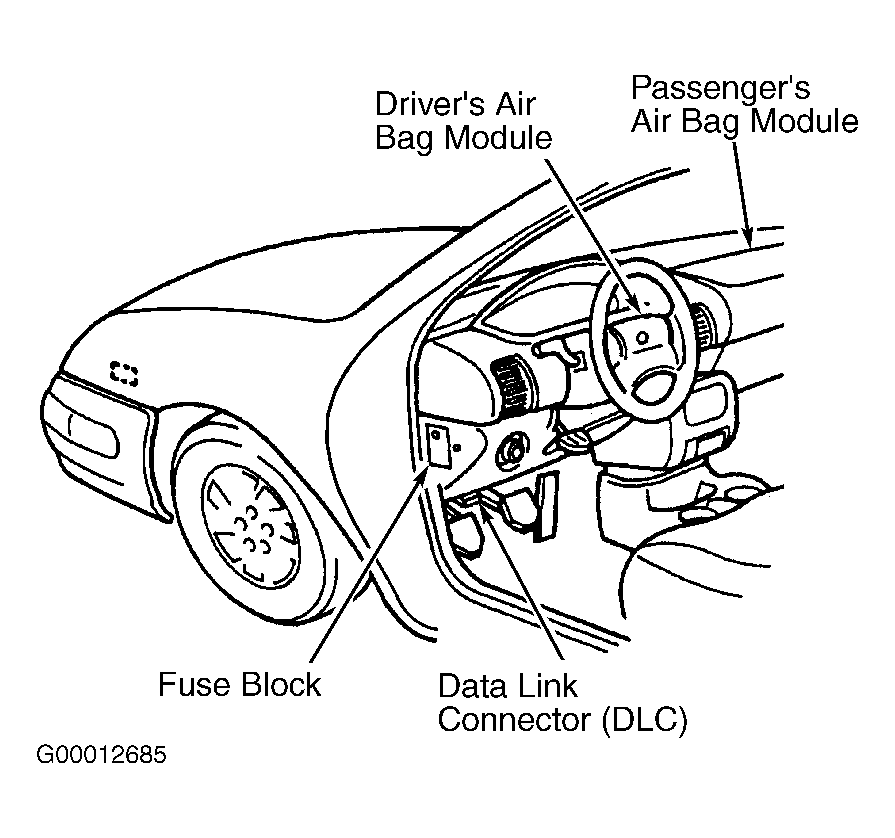 Driver's Air Bag Module

Passenger's Air Bag Module

Fuse Block

Data Link Connector (DLC)

G00012685