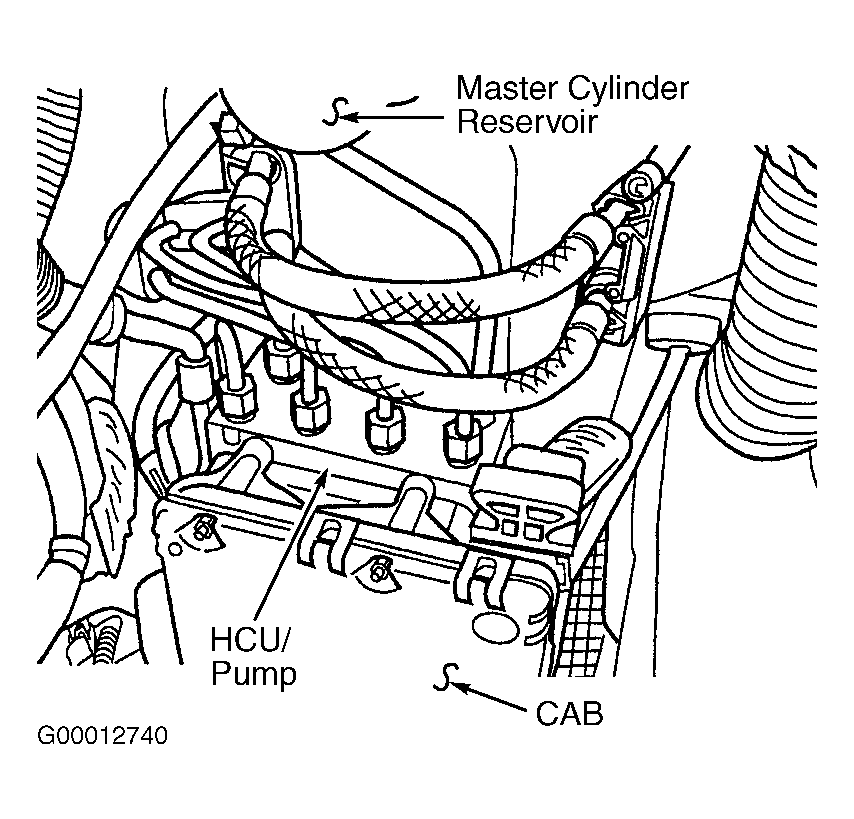 Master Cylinder Reservoir

HCU/ Pump

CAB

G00012740