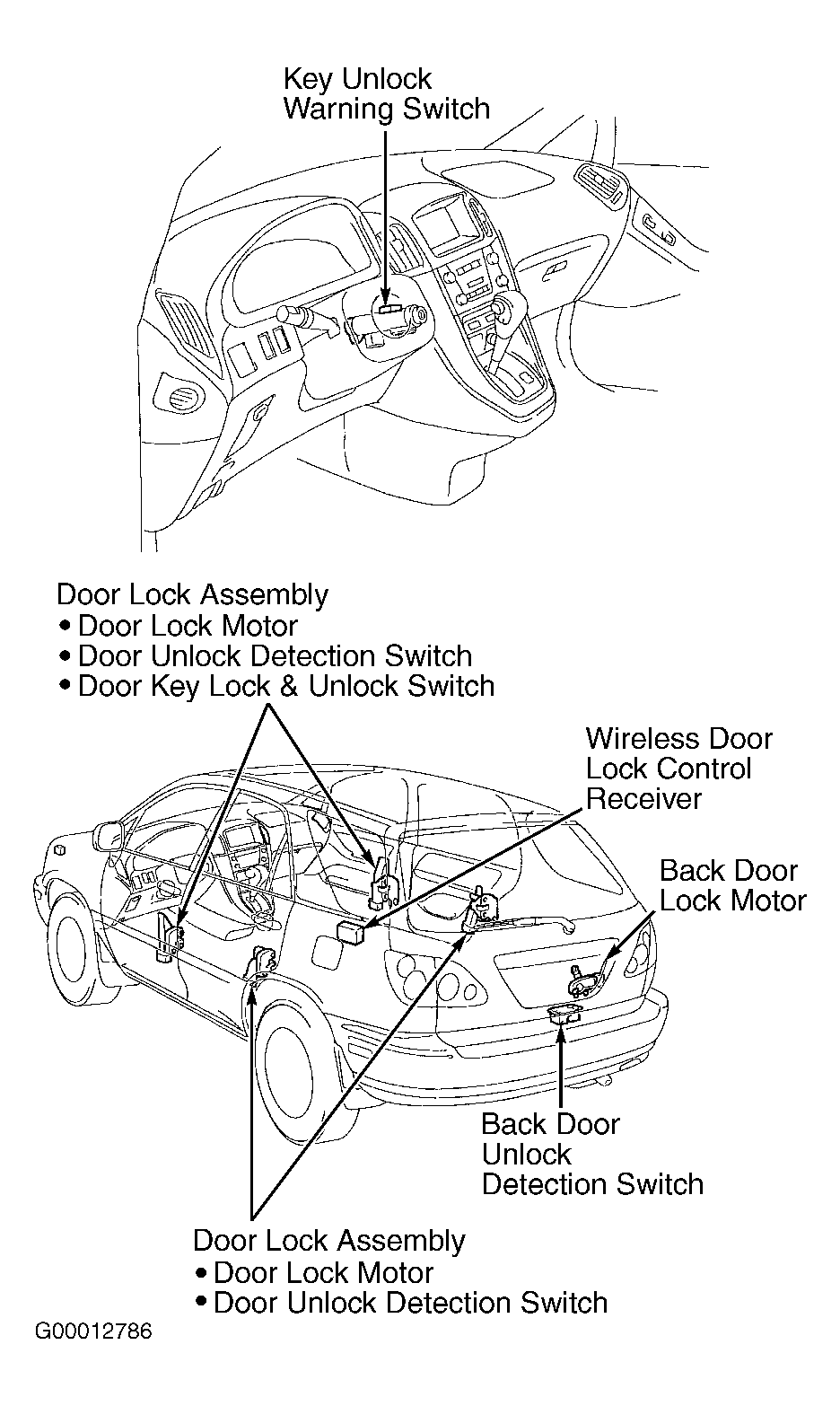 Key Unlock
Warning Switch

Door Lock Assembly
• Door Lock Motor
• Door Unlock Detection Switch
• Door Key Lock & Unlock Switch

Wireless Door
Lock Control
Receiver

Back Door
Lock Motor

Back Door
Unlock
Detection Switch

Door Lock Assembly
• Door Lock Motor
• Door Unlock Detection Switch

G00012786