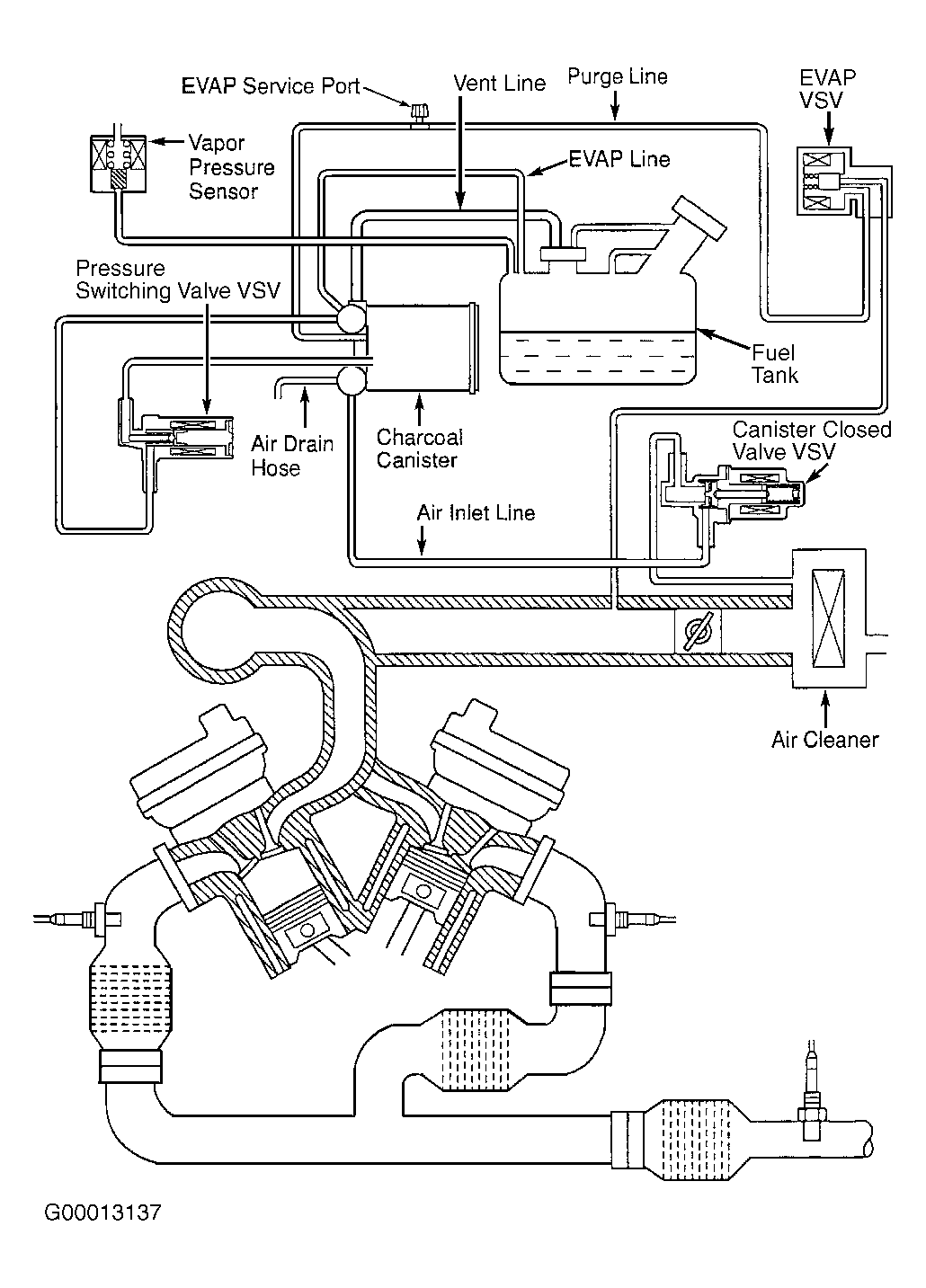 EVAP Service Port
Vent Line
Purge Line
EVAP VSV
Vapor Pressure Sensor
EVAP Line
Pressure Switching Valve VSV
Fuel Tank
Air Drain Hose
Charcoal Canister
Canister Closed Valve VSV
Air Inlet Line
Air Cleaner
G00013137