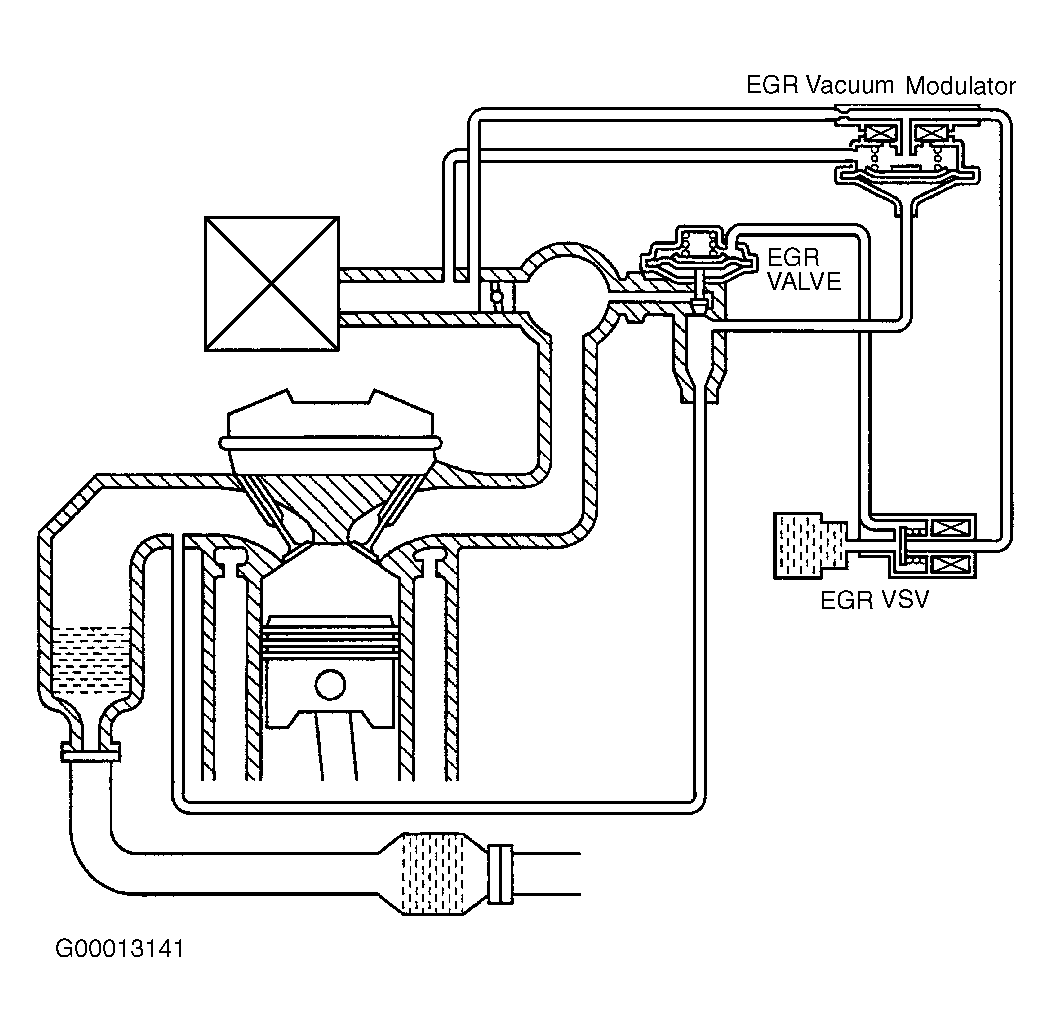 EGR Vacuum Modulator

EGR VALVE

EGR VSV

G00013141