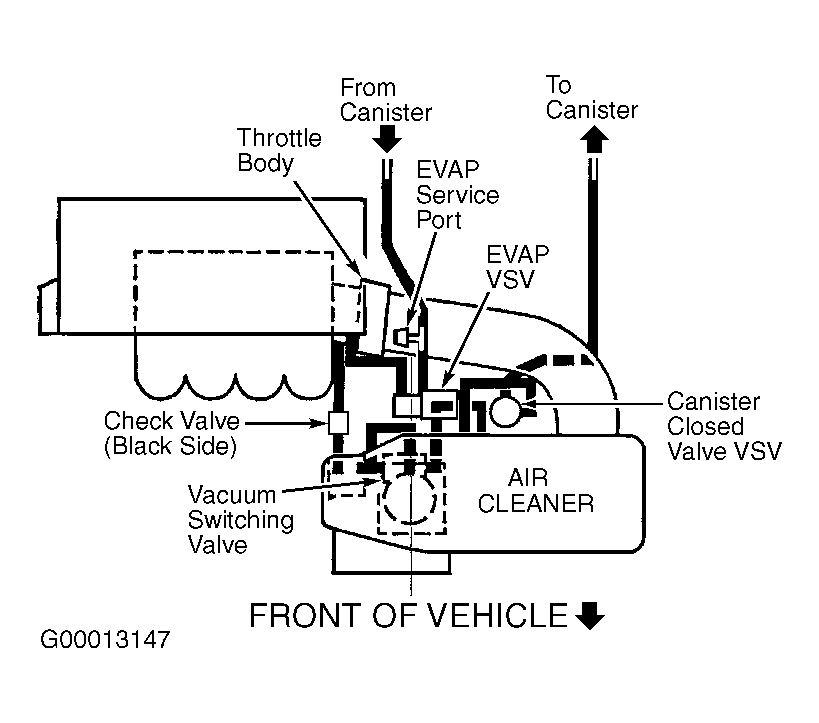 From Canister

To Canister

Throttle Body

EVAP Service Port

EVAP VSV

Canister Closed Valve VSV

Check Valve (Black Side)

Vacuum Switching Valve

AIR CLEANER

FRONT OF VEHICLE

G00013147