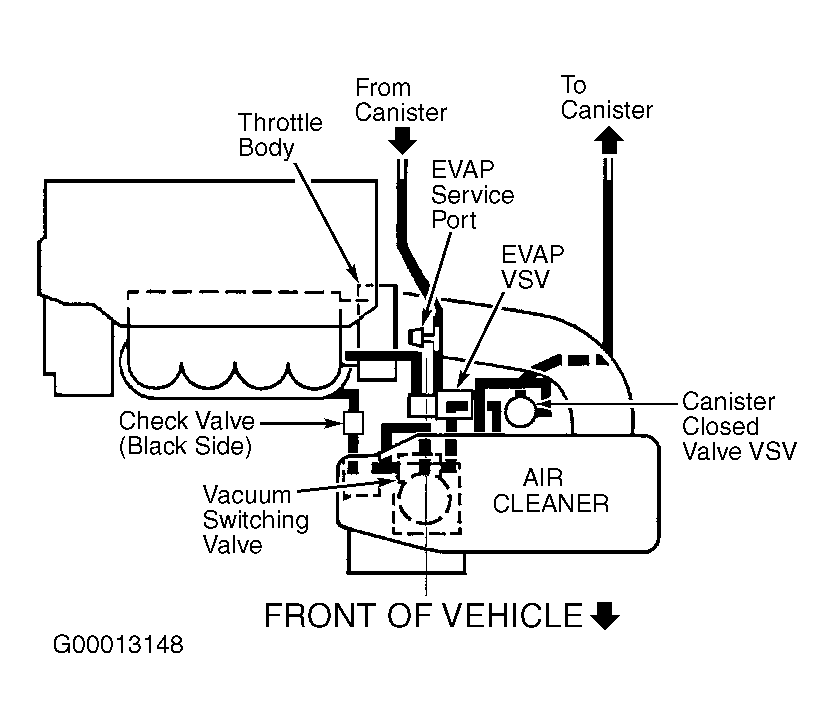 From Canister

To Canister

Throttle Body

EVAP Service Port

EVAP VSV

Canister Closed Valve VSV

Check Valve (Black Side)

Vacuum Switching Valve

AIR CLEANER

FRONT OF VEHICLE

G00013148