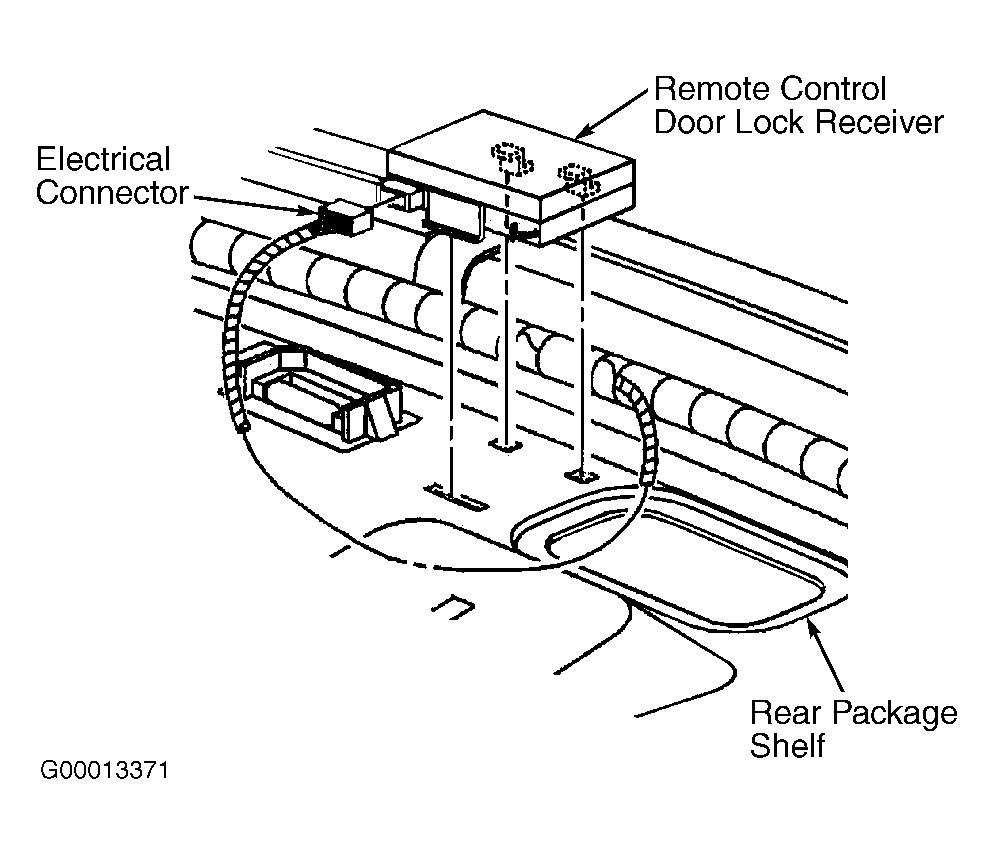 Remote Control Door Lock Receiver

Electrical Connector

Rear Package Shelf

G00013371