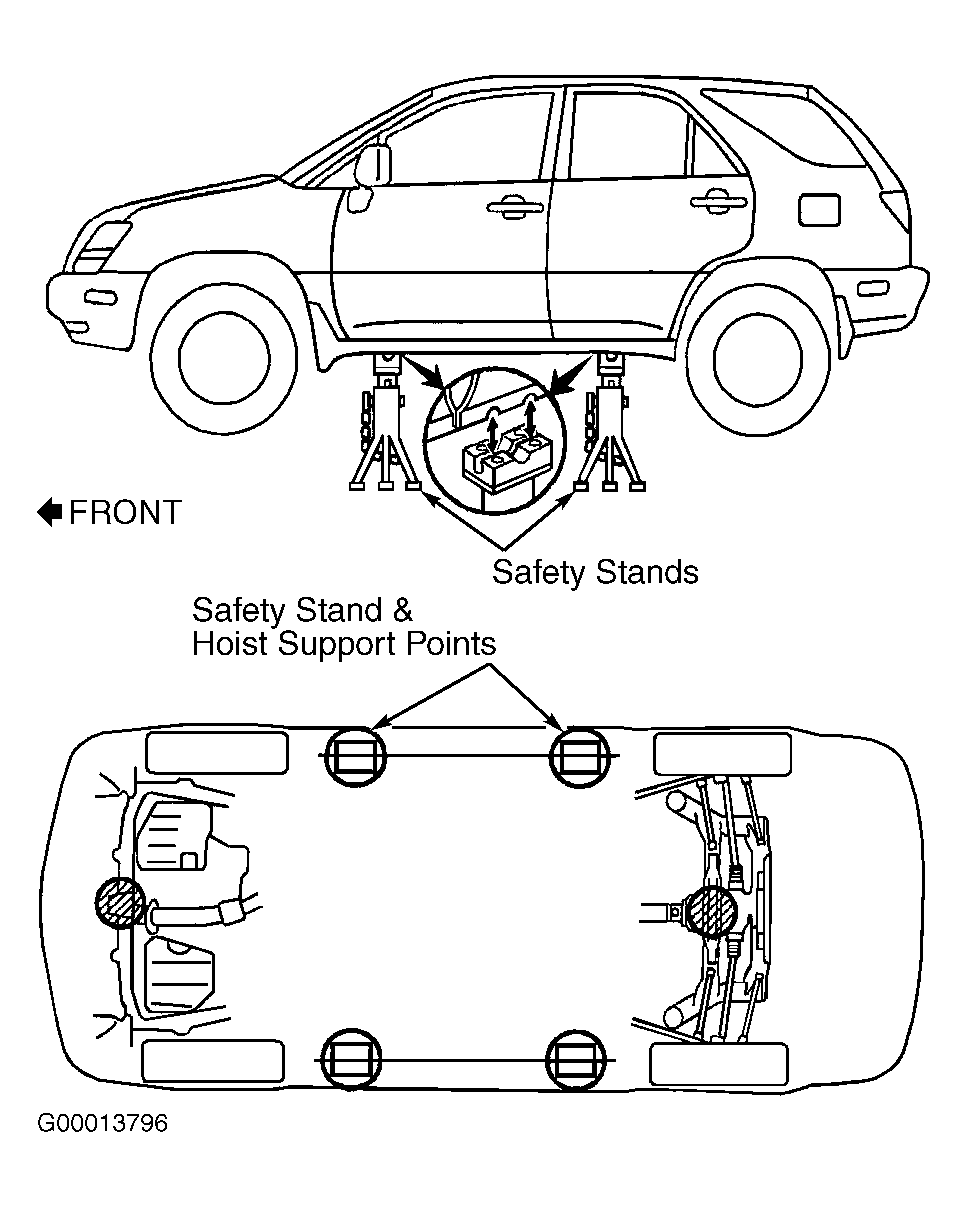 FRONT

Safety Stands

Safety Stand &
Hoist Support Points

G00013796