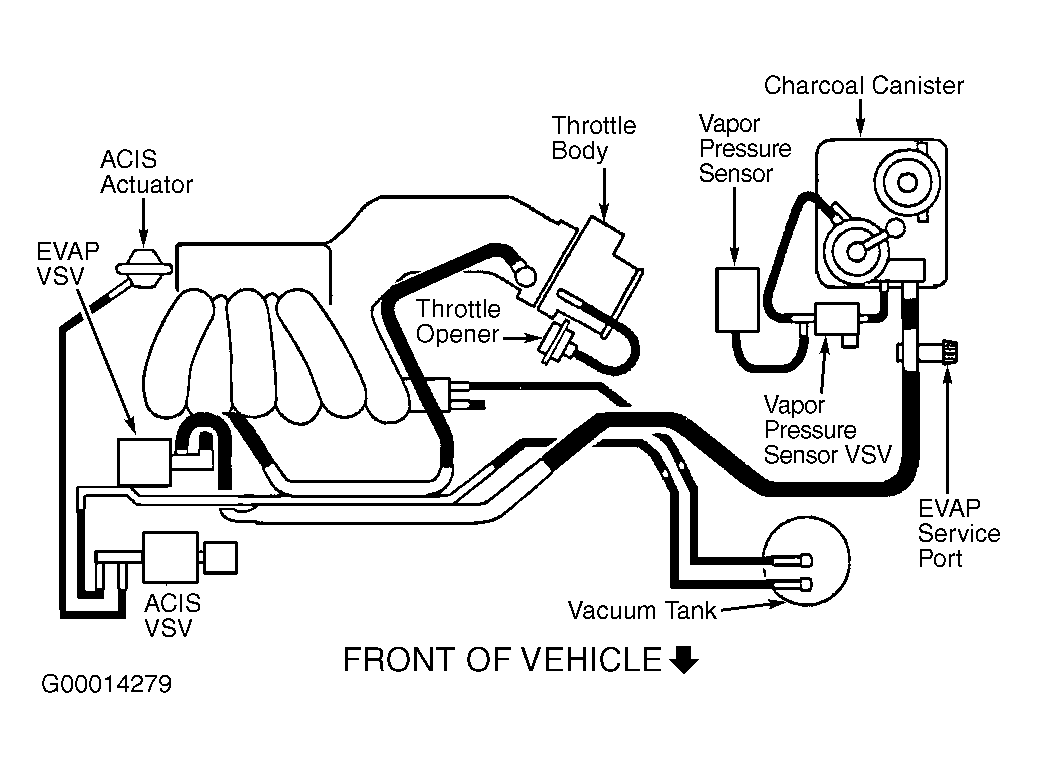 Charcoal Canister

Throttle Body

Vapor Pressure Sensor

ACIS Actuator

EVAP VSV

Throttle Opener

Vapor Pressure Sensor VSV

EVAP Service Port

ACIS VSV

Vacuum Tank

FRONT OF VEHICLE

G00014279