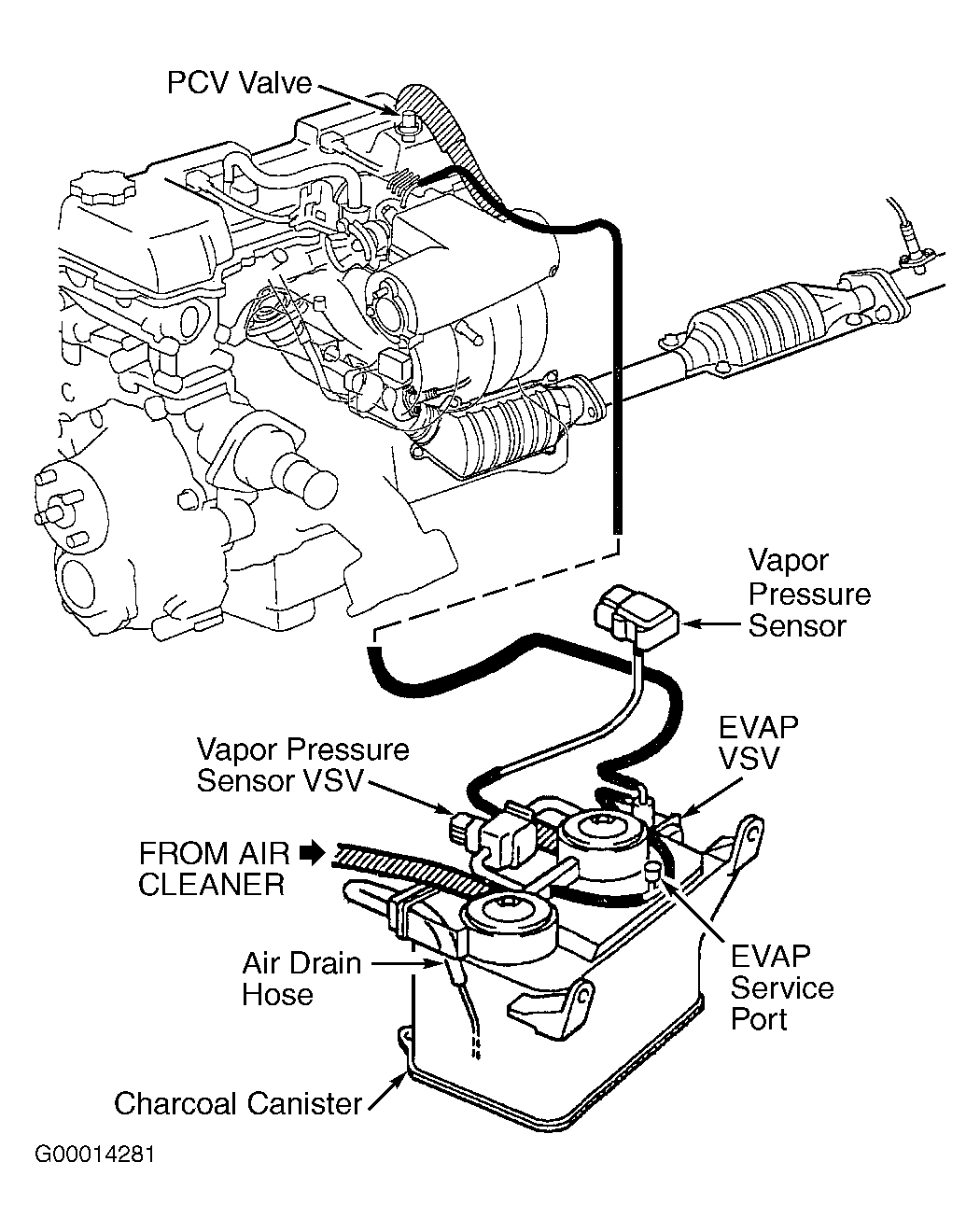 PCV Valve

Vapor Pressure Sensor

EVAP VSV

Vapor Pressure Sensor VSV

FROM AIR CLEANER

Air Drain Hose

EVAP Service Port

Charcoal Canister

G00014281