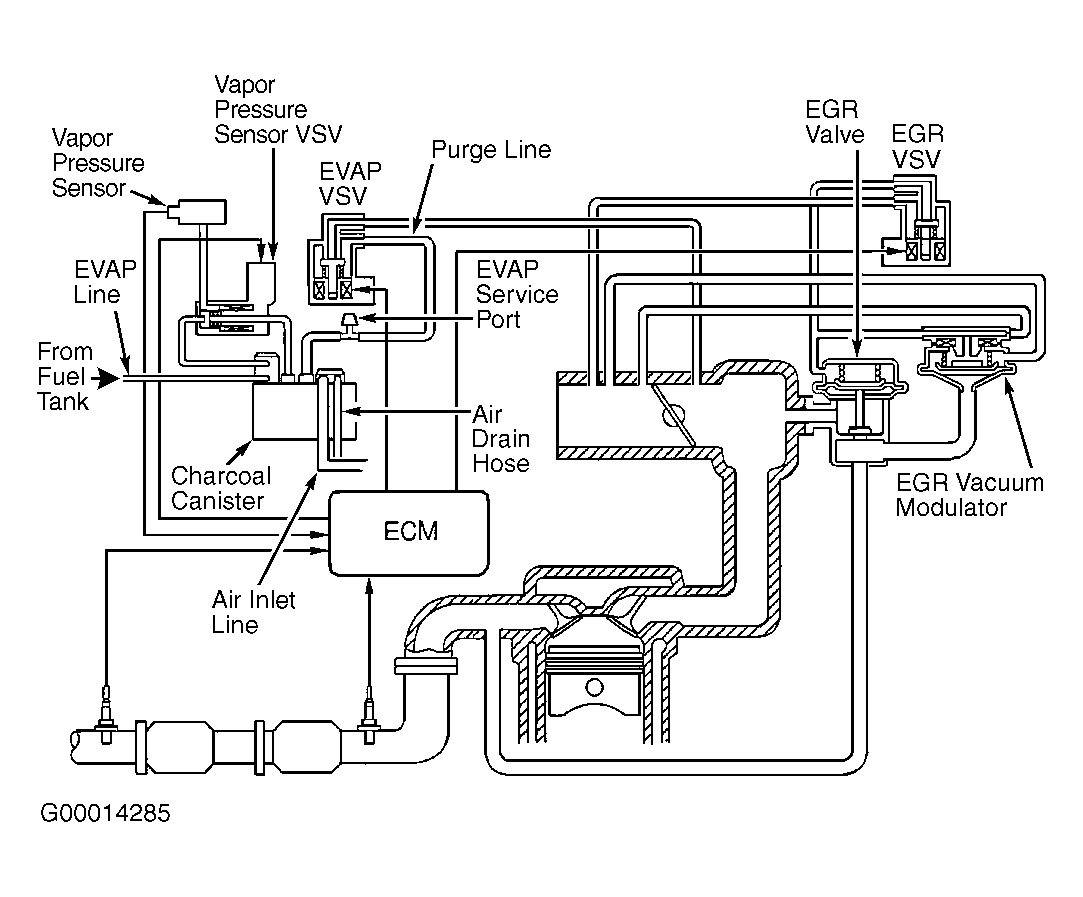 Vapor Pressure Sensor VSV

Vapor Pressure Sensor

EVAP VSV

Purge Line

EGR Valve

EGR VSV

EVAP Line

EVAP Service Port

From Fuel Tank

Air Drain Hose

Charcoal Canister

EGR Vacuum Modulator

ECM

Air Inlet Line

G00014285