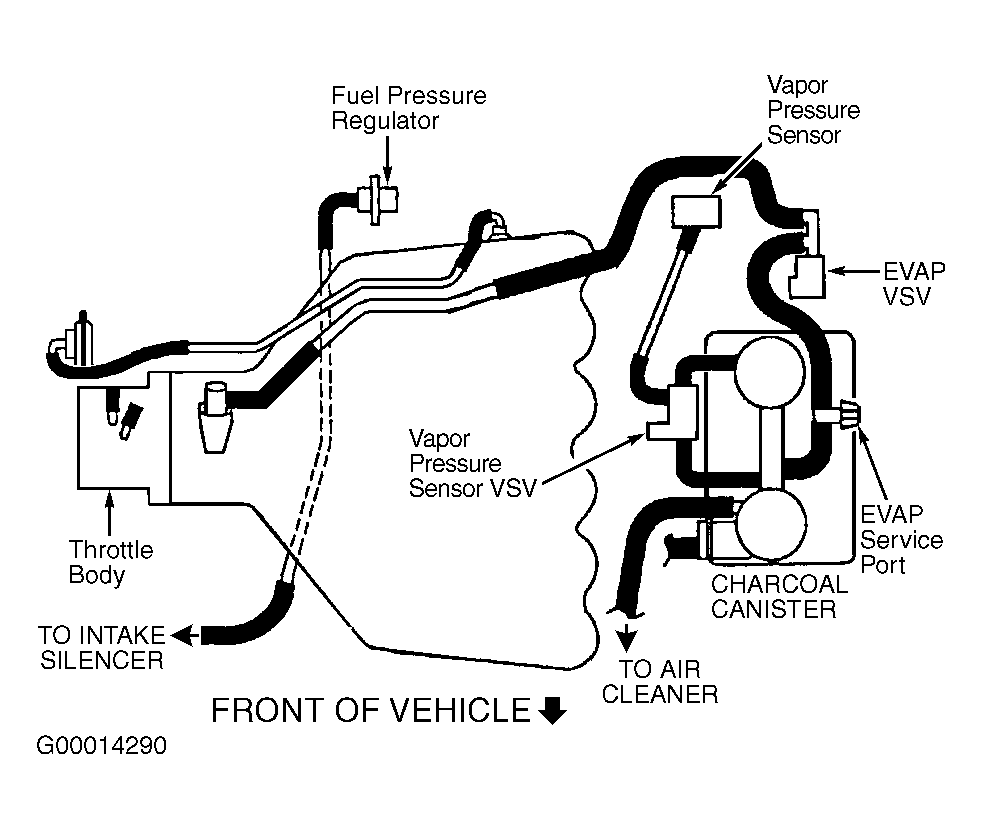 Fuel Pressure Regulator

Vapor Pressure Sensor

EVAP VSV

Vapor Pressure Sensor VSV

Throttle Body

EVAP Service Port

CHARCOAL CANISTER

TO INTAKE SILENCER

TO AIR CLEANER

FRONT OF VEHICLE

G00014290