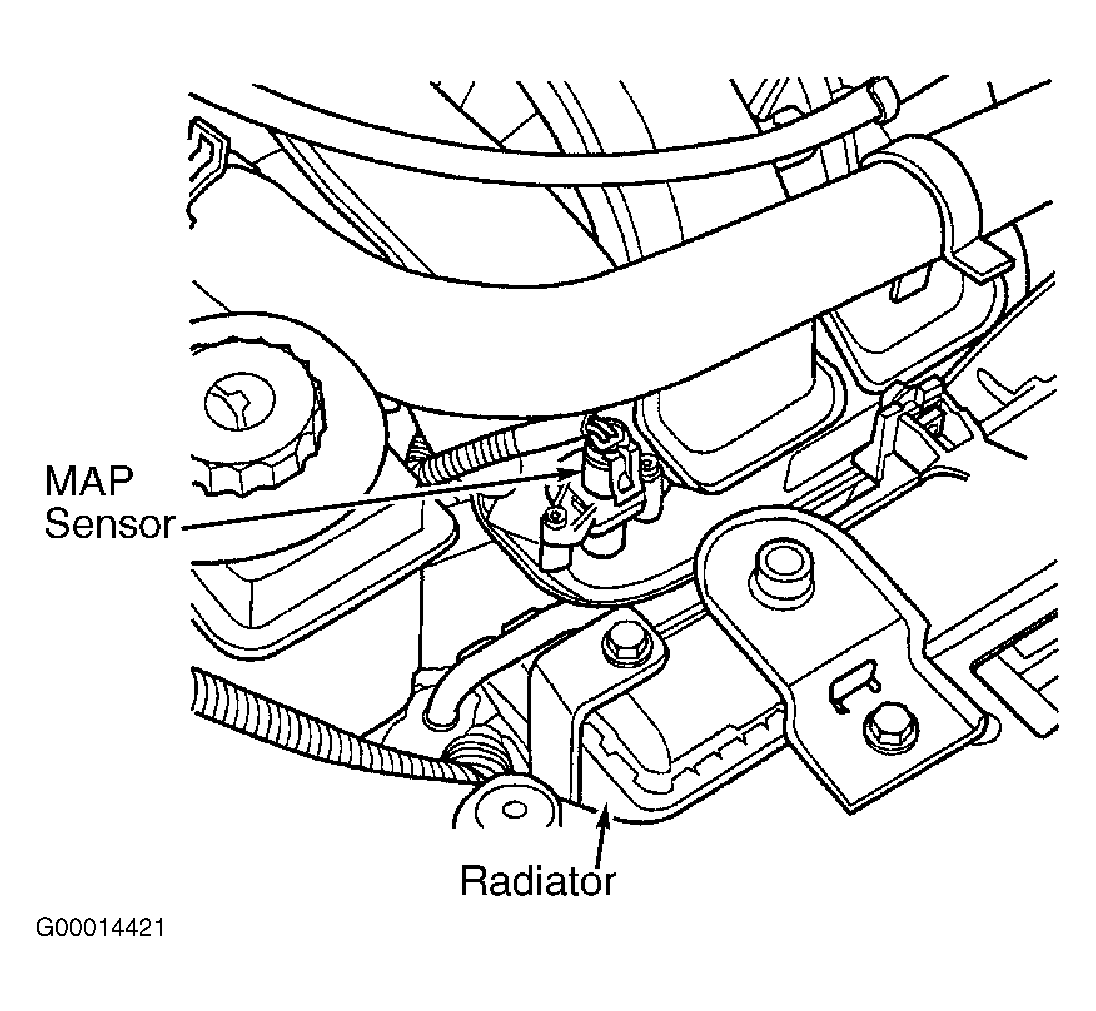 MAP
Sensor

Radiator

G00014421