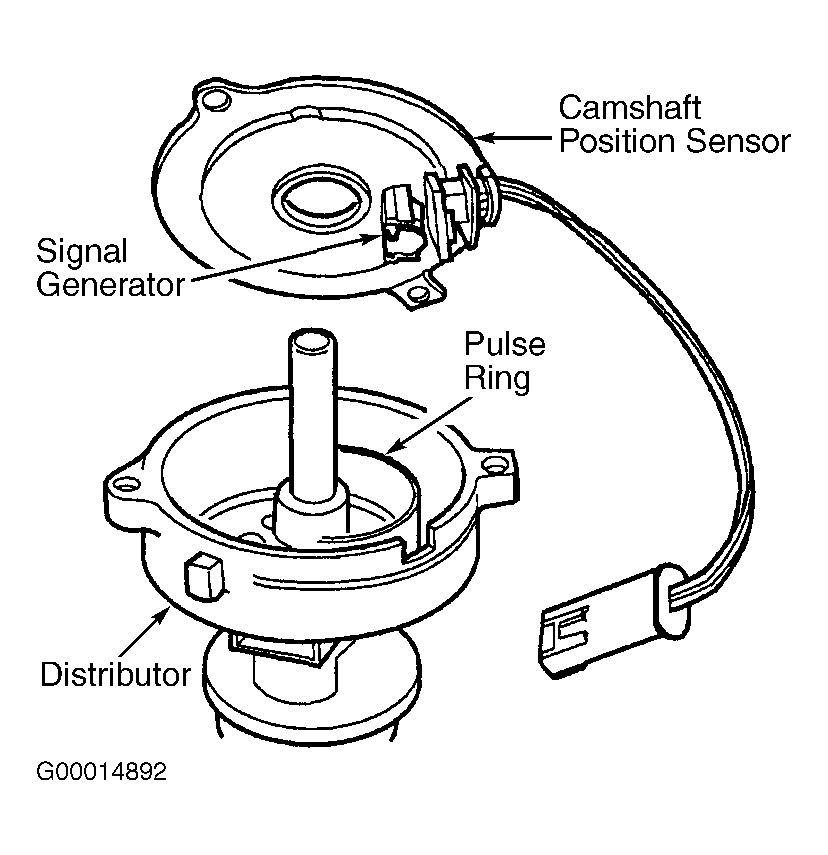 Camshaft Position Sensor

Signal Generator

Pulse Ring

Distributor

G00014892