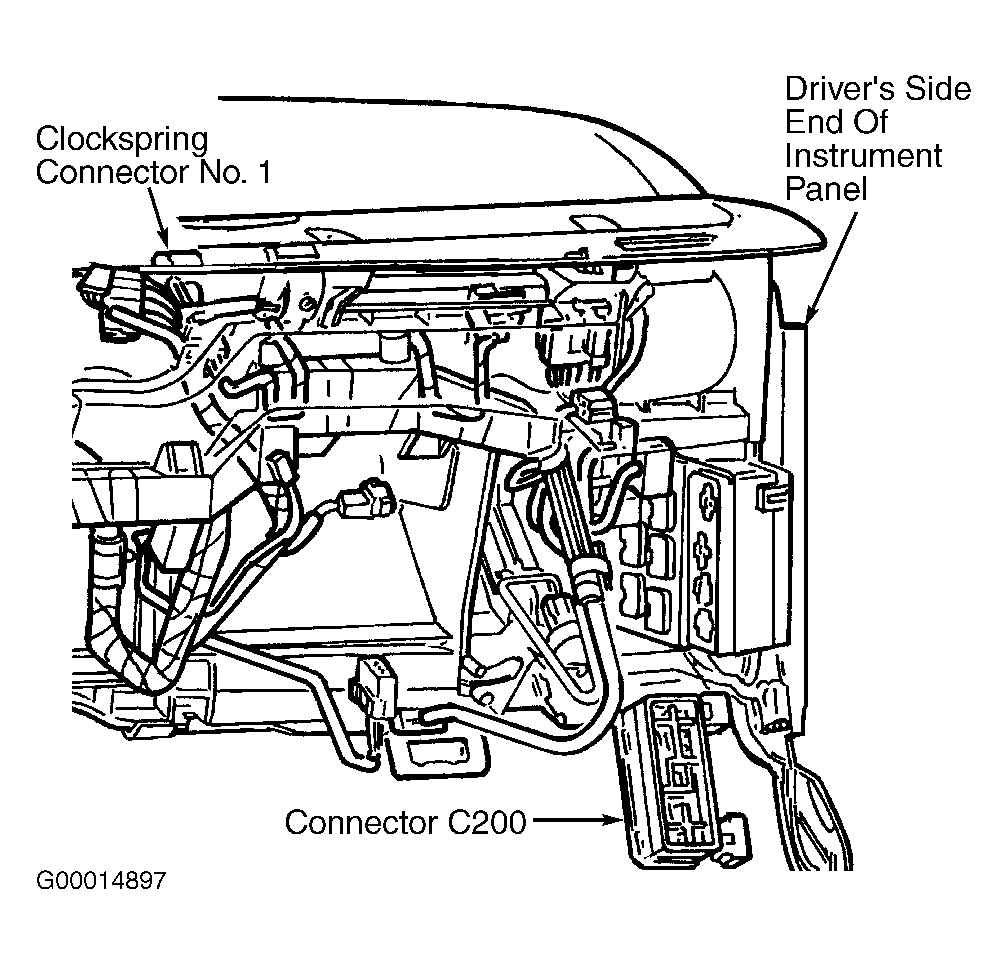 Clockspring Connector No. 1

Driver's Side End Of Instrument Panel

Connector C200

G00014897