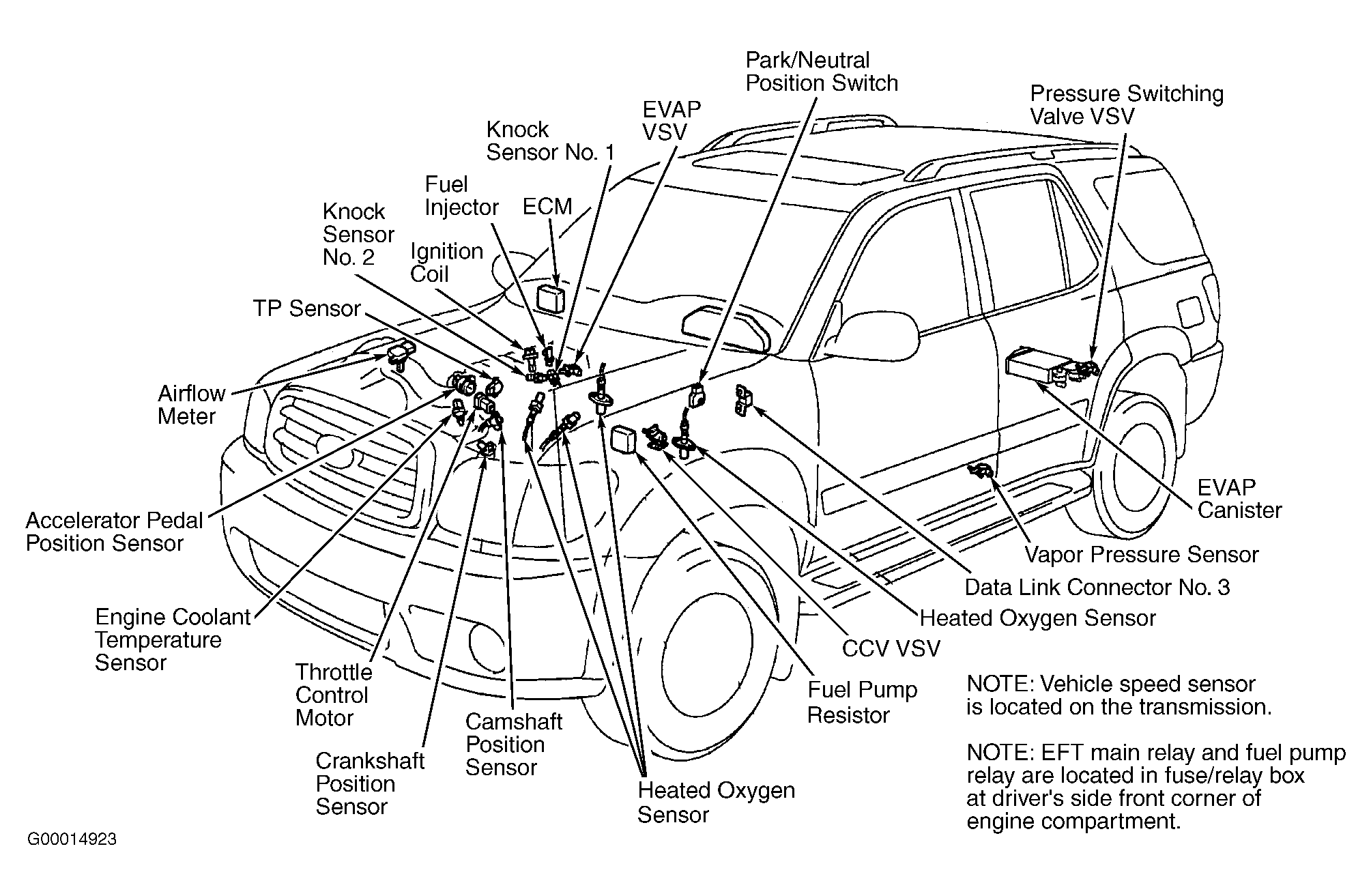 Park/Neutral Position Switch

Pressure Switching Valve VSV

EVAP VSV

Knock Sensor No. 1

Fuel Injector

ECM

Knock Sensor No. 2

Ignition Coil

TP Sensor

Airflow Meter

Accelerator Pedal Position Sensor

Engine Coolant Temperature Sensor

Throttle Control Motor

Crankshaft Position Sensor

Camshaft Position Sensor

Heated Oxygen Sensor

Fuel Pump Resistor

CCV VSV

Heated Oxygen Sensor

Data Link Connector No. 3

Vapor Pressure Sensor

EVAP Canister

NOTE: Vehicle speed sensor is located on the transmission.

NOTE: EFT main relay and fuel pump relay are located in fuse/relay box at driver's side front corner of engine compartment.

G00014923