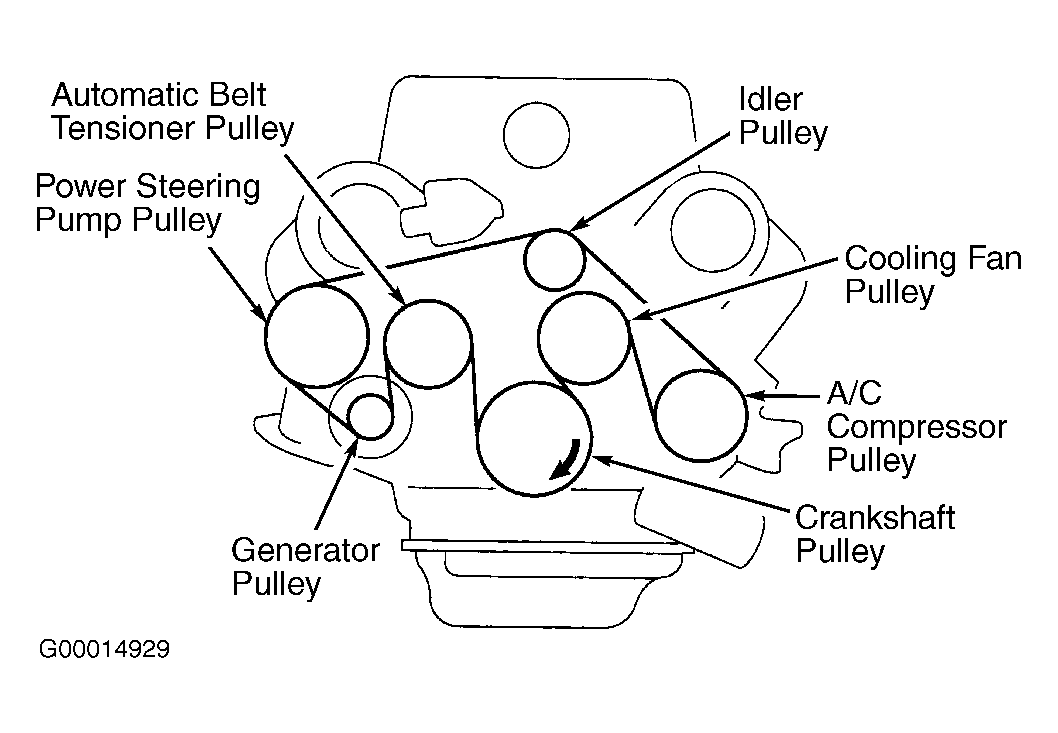 Automatic Belt Tensioner Pulley

Idler Pulley

Power Steering Pump Pulley

Cooling Fan Pulley

A/C Compressor Pulley

Crankshaft Pulley

Generator Pulley

G00014929