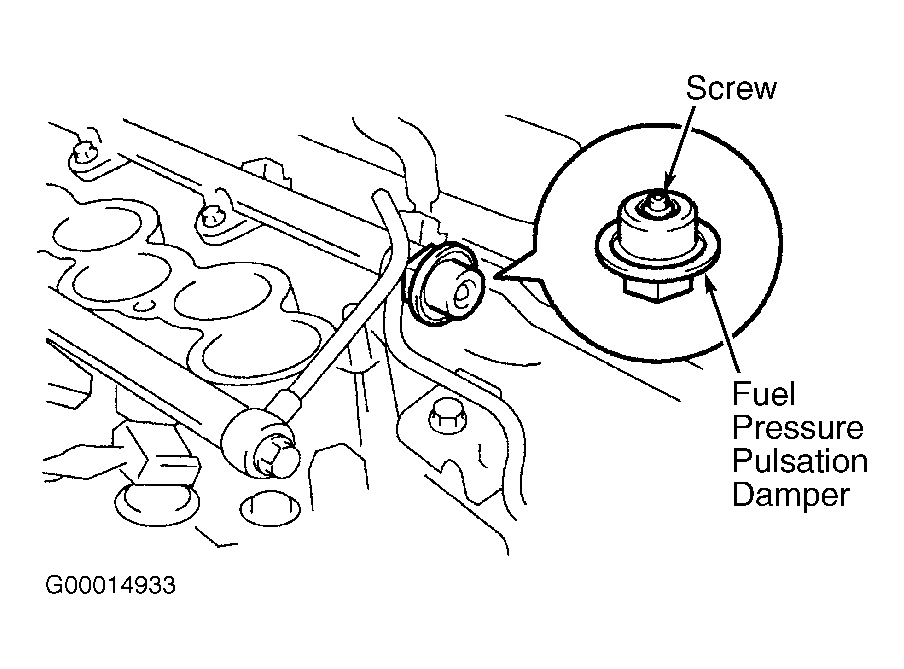 Screw

Fuel Pressure Pulsation Damper

G00014933