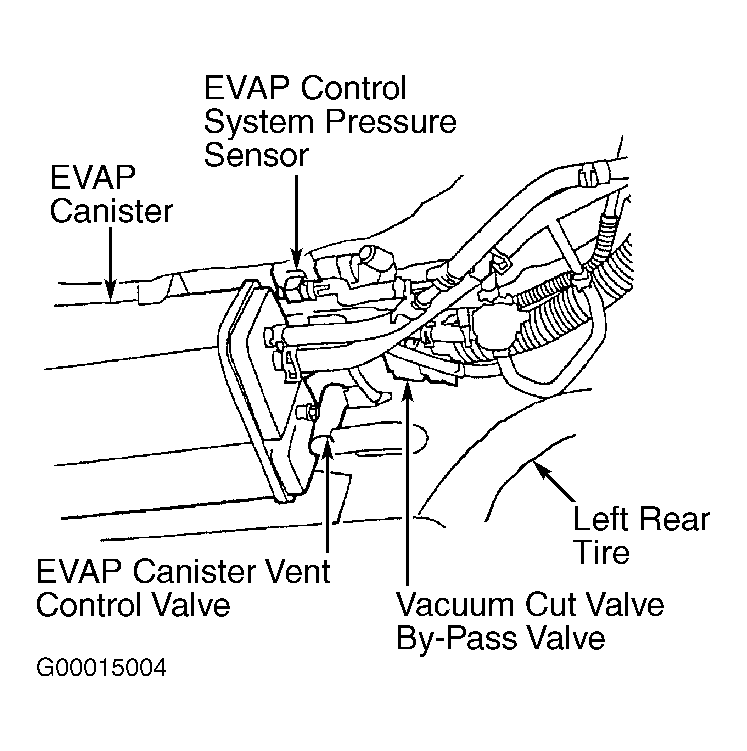 EVAP Control System Pressure Sensor

EVAP Canister

Left Rear Tire

EVAP Canister Vent Control Valve

Vacuum Cut Valve By-Pass Valve

G00015004