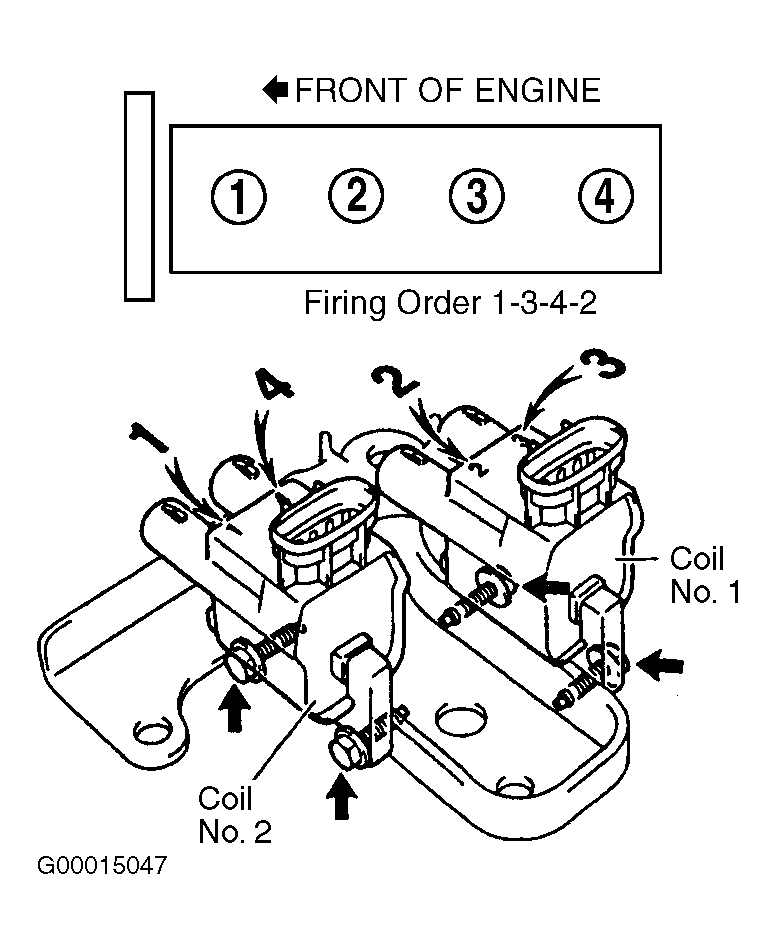 FRONT OF ENGINE

1 2 3 4

Firing Order 1-3-4-2

1 4 2 3

Coil No. 1

Coil No. 2

G00015047