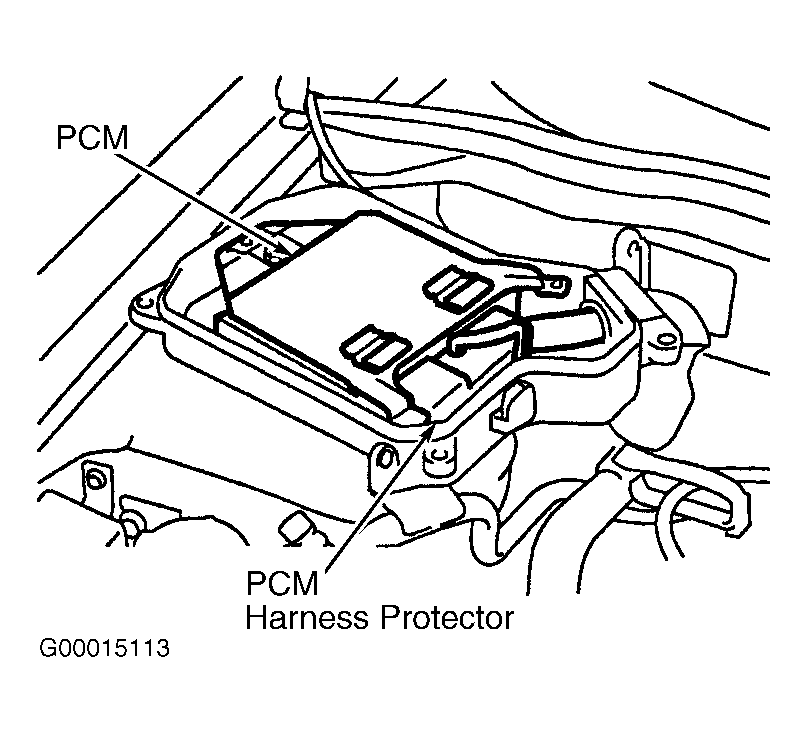 PCM

PCM
Harness Protector

G00015113