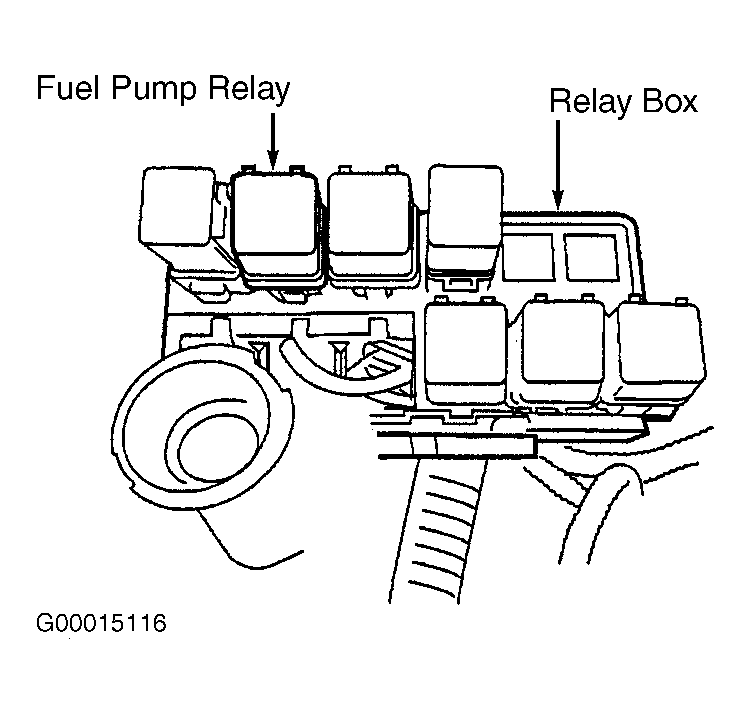 Fuel Pump Relay

Relay Box

G00015116