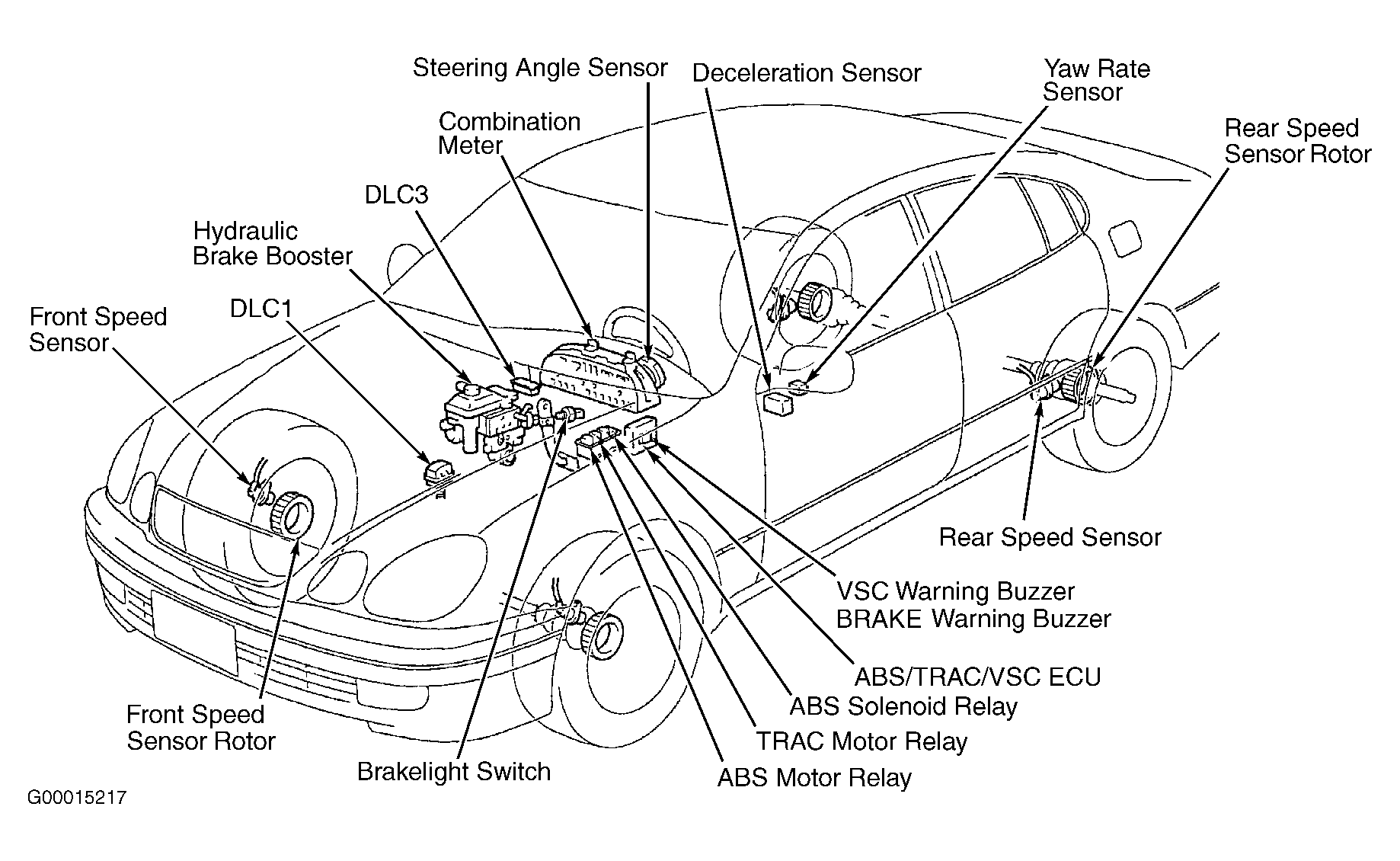 Steering Angle Sensor

Deceleration Sensor

Yaw Rate Sensor

Combination Meter

Rear Speed Sensor Rotor

DLC3

Hydraulic Brake Booster

Front Speed Sensor

DLC1

Rear Speed Sensor

VSC Warning Buzzer
BRAKE Warning Buzzer

ABS/TRAC/VSC ECU

ABS Solenoid Relay

TRAC Motor Relay

ABS Motor Relay

Front Speed Sensor Rotor

Brakelight Switch

G00015217