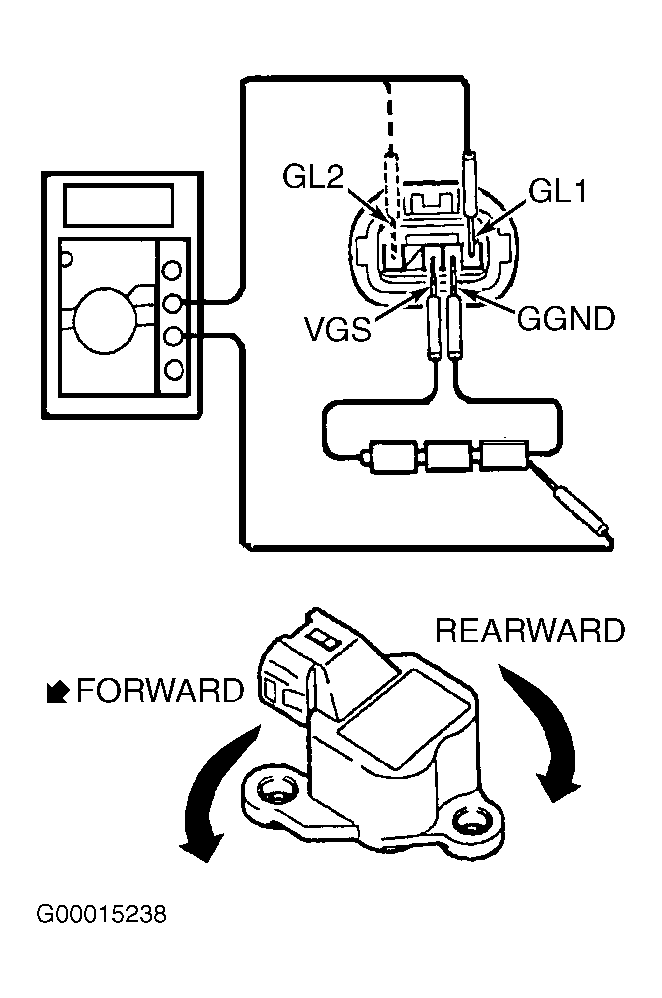 GL2
GL1
VGS
GGND
REARWARD
FORWARD
G00015238