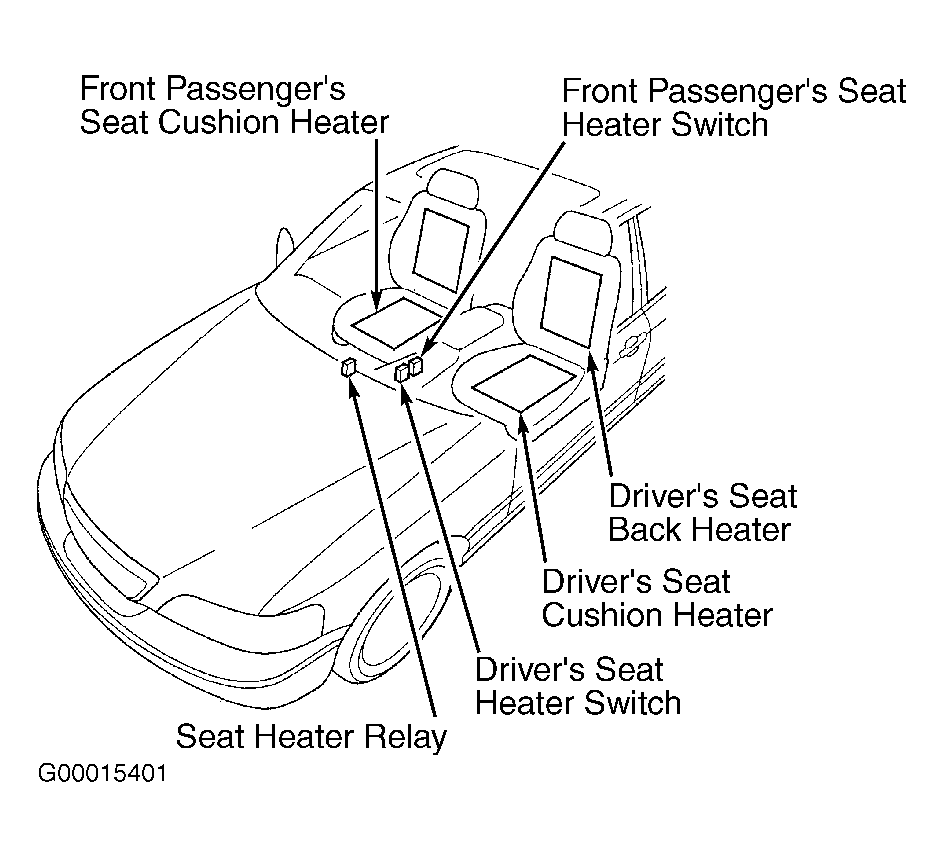 Front Passenger's Seat Cushion Heater

Front Passenger's Seat Heater Switch

Driver's Seat Back Heater

Driver's Seat Cushion Heater

Driver's Seat Heater Switch

Seat Heater Relay

G00015401