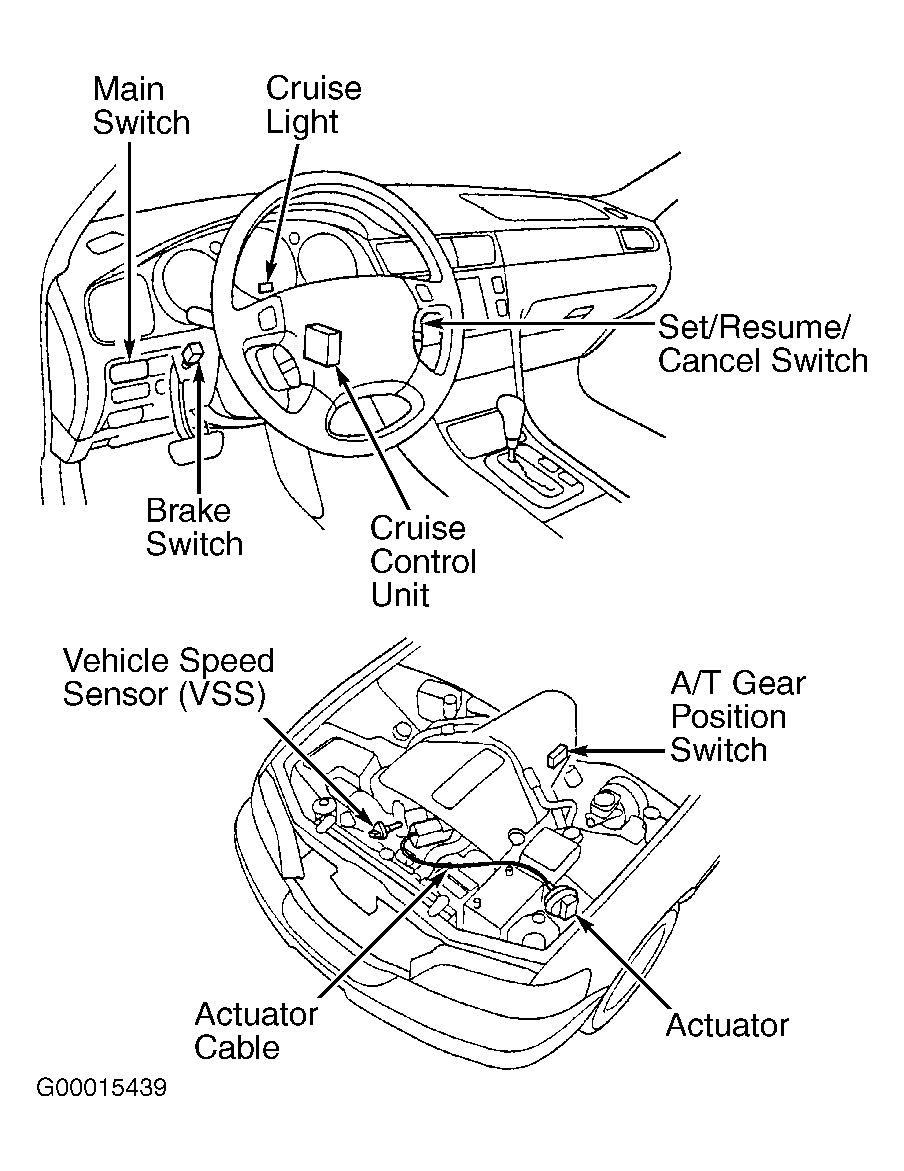 Main Switch

Cruise Light

Set/Resume/ Cancel Switch

Brake Switch

Cruise Control Unit

Vehicle Speed Sensor (VSS)

A/T Gear Position Switch

Actuator Cable

Actuator

G00015439