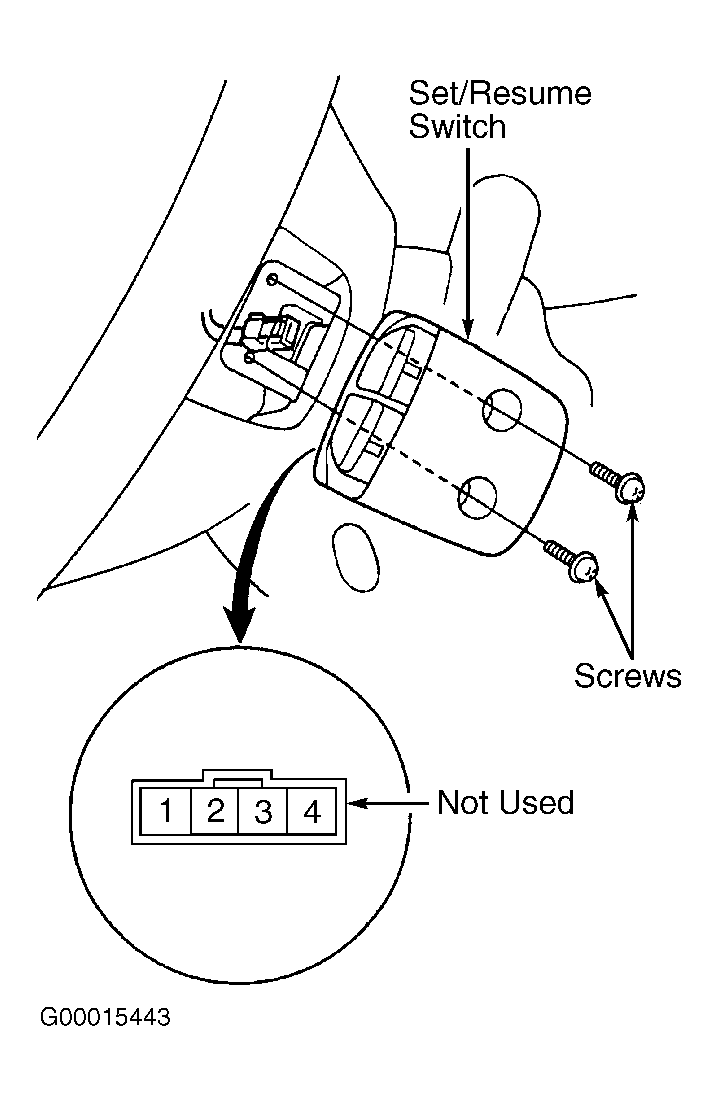 Set/Resume Switch

Screws

1 2 3 4

Not Used

G00015443