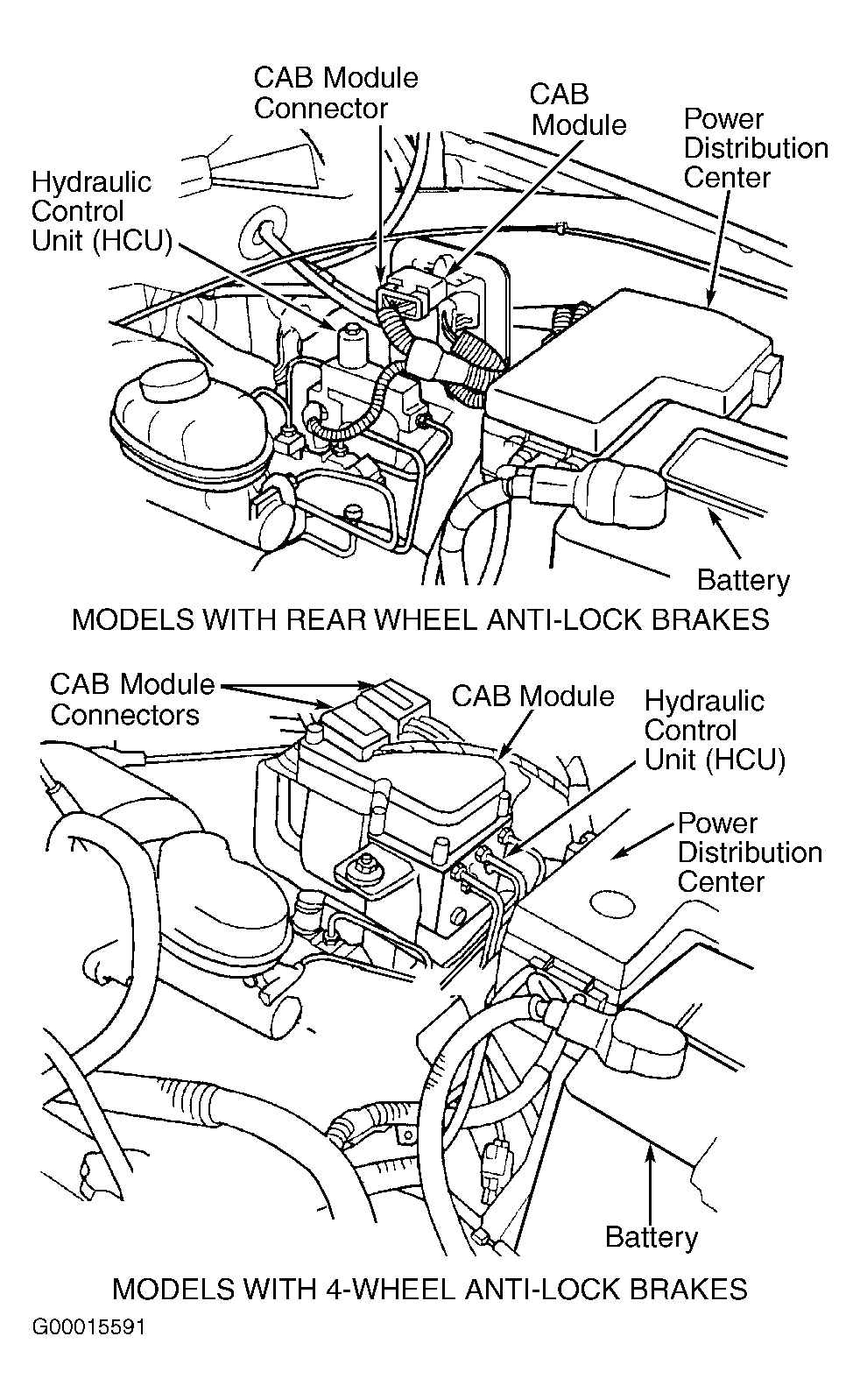 CAB Module Connector

CAB Module

Power Distribution Center

Hydraulic Control Unit (HCU)

Battery

MODELS WITH REAR WHEEL ANTI-LOCK BRAKES

CAB Module Connectors

CAB Module

Hydraulic Control Unit (HCU)

Power Distribution Center

Battery

MODELS WITH 4-WHEEL ANTI-LOCK BRAKES

G00015591