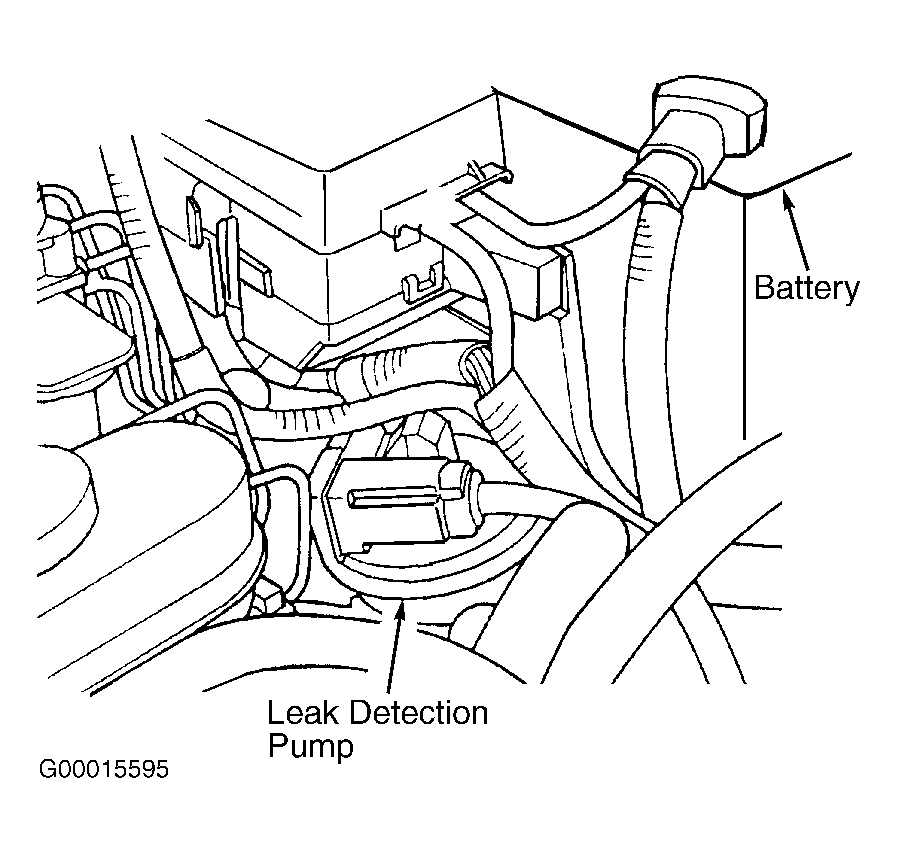 Battery

Leak Detection Pump

G00015595