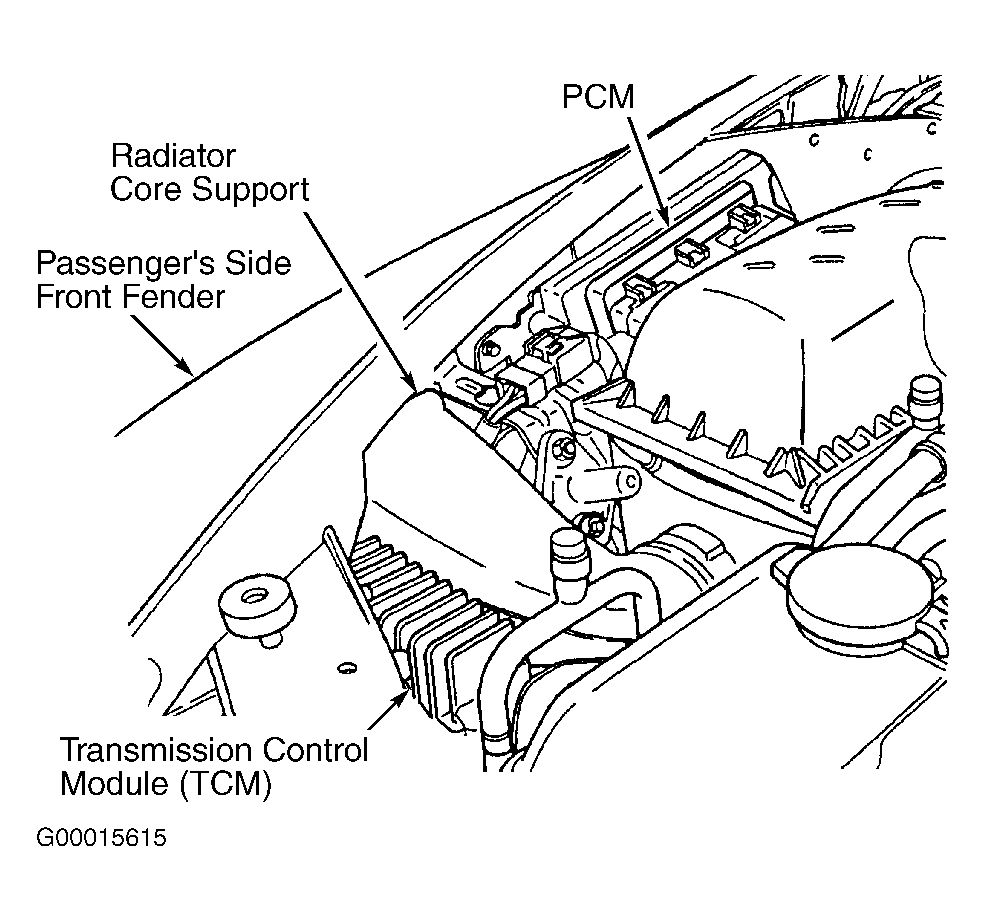 PCM

Radiator
Core Support

Passenger's Side
Front Fender

Transmission Control
Module (TCM)

G00015615