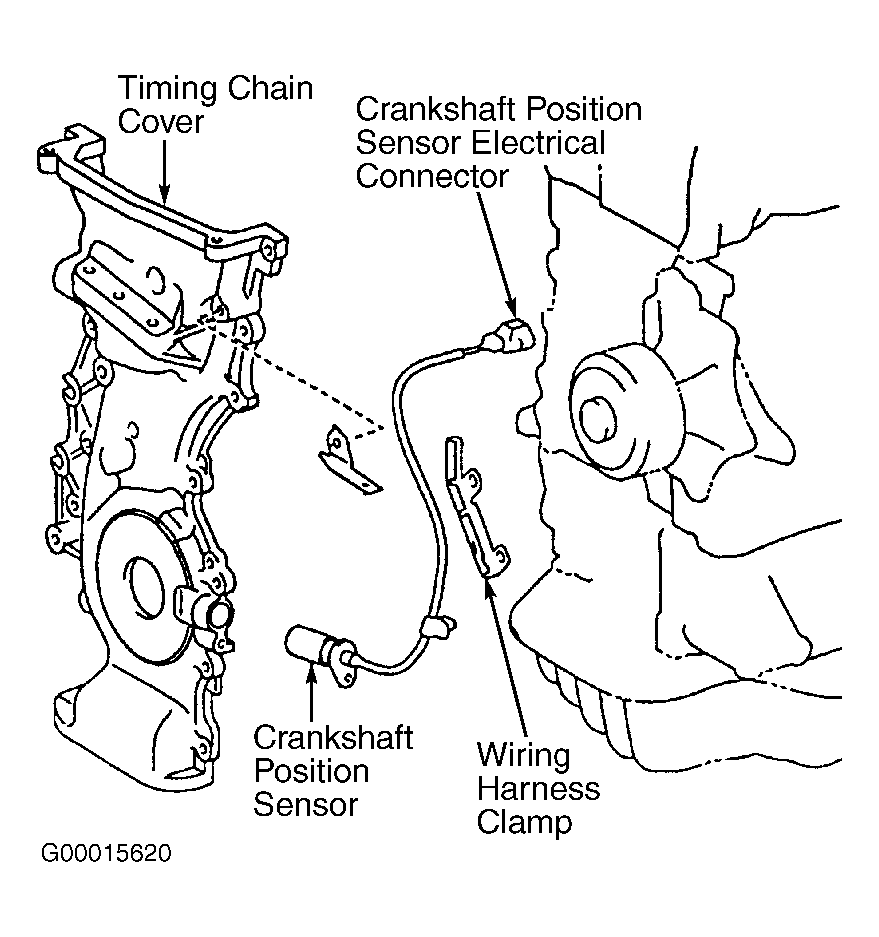 Timing Chain Cover

Crankshaft Position Sensor Electrical Connector

Crankshaft Position Sensor

Wiring Harness Clamp

G00015620