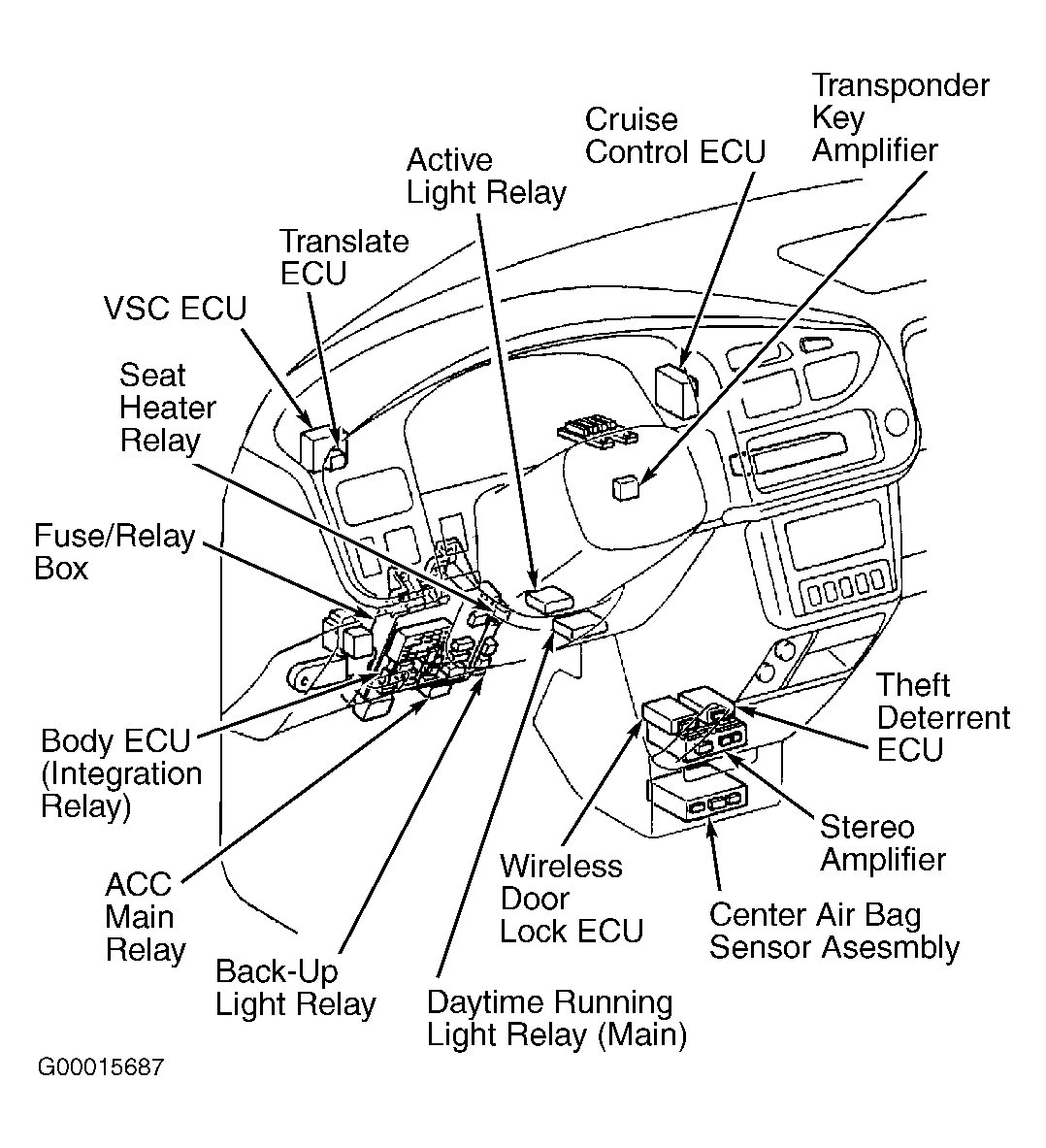 Transponder Key Amplifier

Cruise Control ECU

Active Light Relay

Translate ECU

VSC ECU

Seat Heater Relay

Fuse/Relay Box

Body ECU (Integration Relay)

ACC Main Relay

Back-Up Light Relay

Daytime Running Light Relay (Main)

Wireless Door Lock ECU

Center Air Bag Sensor Asesmbly

Stereo Amplifier

Theft Deterrent ECU

G00015687