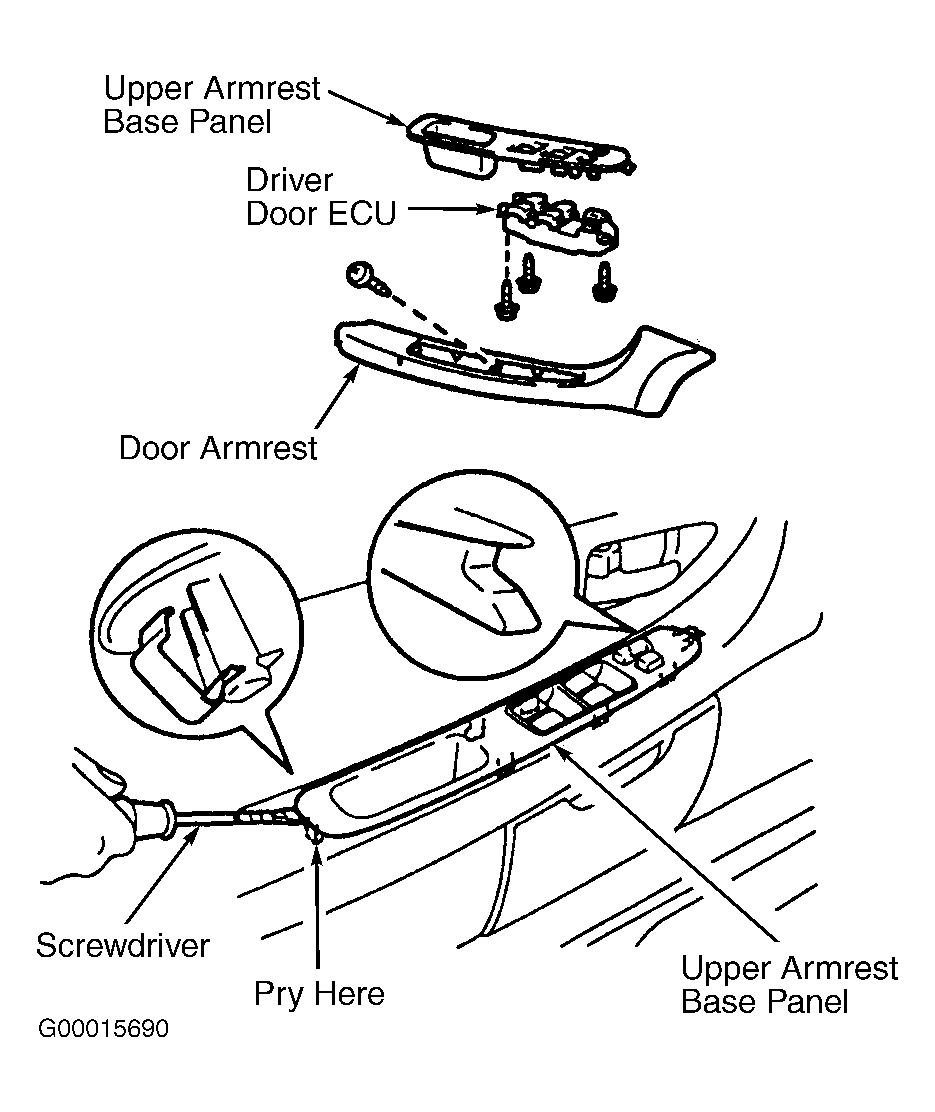 Upper Armrest
Base Panel

Driver
Door ECU

Door Armrest

Screwdriver

Pry Here

Upper Armrest
Base Panel

G00015690