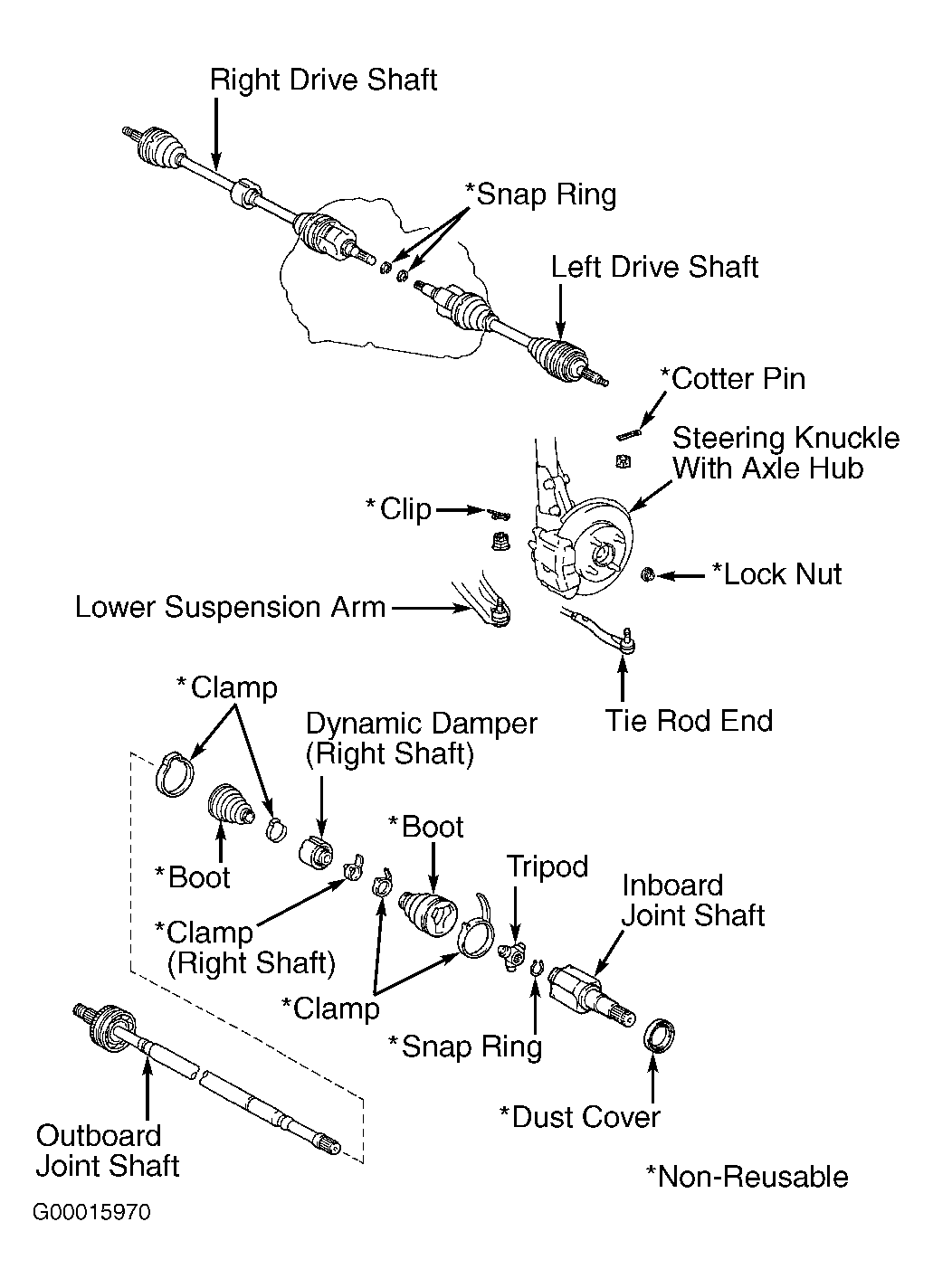 Right Drive Shaft

*Snap Ring

Left Drive Shaft

*Cotter Pin

Steering Knuckle With Axle Hub

*Clip

*Lock Nut

Lower Suspension Arm

Tie Rod End

*Clamp

Dynamic Damper (Right Shaft)

*Boot

*Boot

Tripod

Inboard Joint Shaft

*Clamp (Right Shaft)

*Clamp

*Snap Ring

*Dust Cover

Outboard Joint Shaft

*Non-Reusable

G00015970