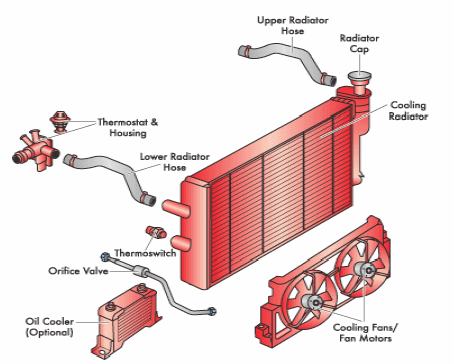 Upper Radiator Hose

Radiator Cap

Cooling Radiator

Thermostat & Housing

Lower Radiator Hose

Thermoswitch

Orifice Valve

Oil Cooler (Optional)

Cooling Fans/ Fan Motors