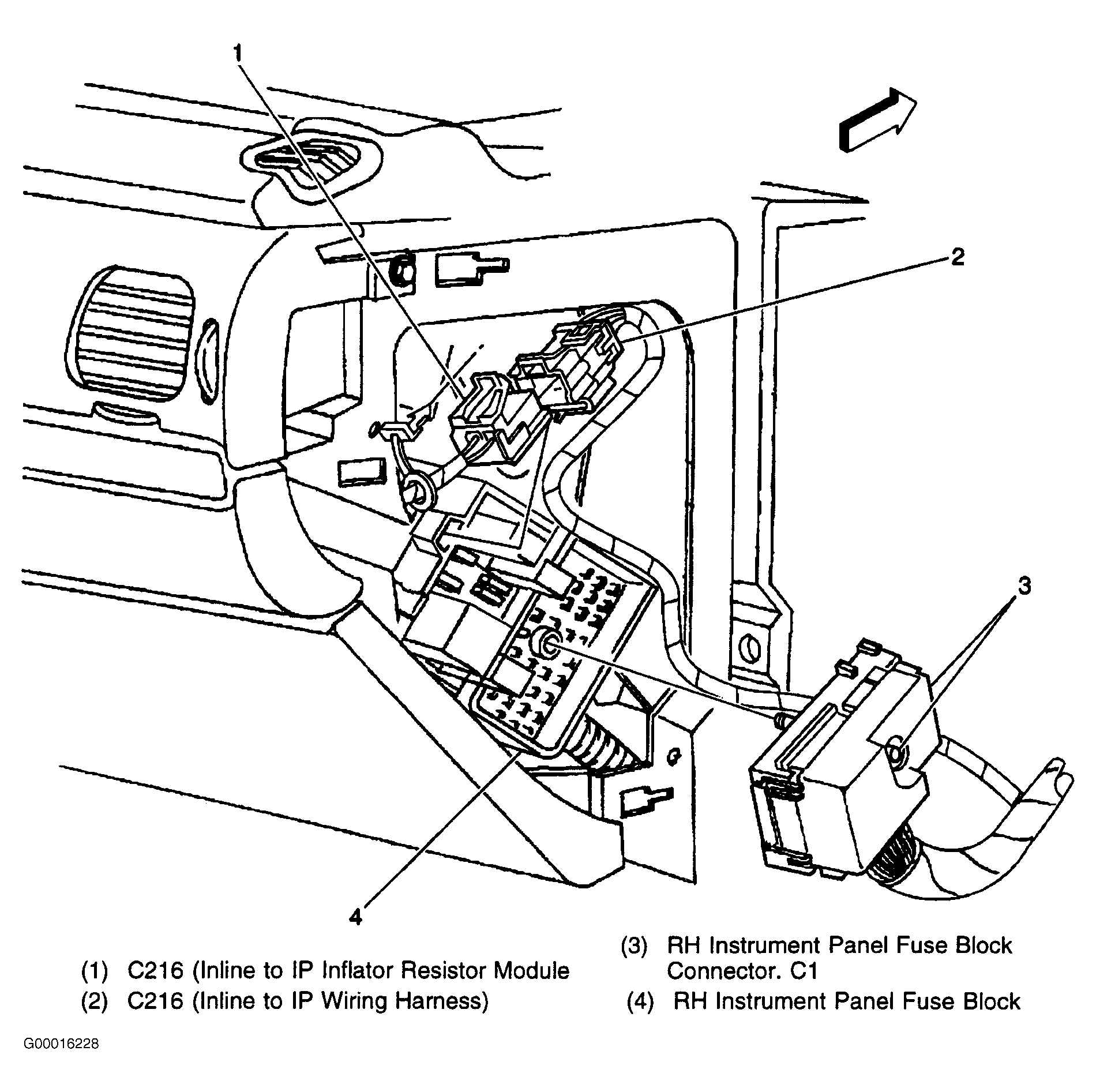 1

2

3

4

(1) C216 (Inline to IP Inflator Resistor Module
(2) C216 (Inline to IP Wiring Harness)

(3) RH Instrument Panel Fuse Block Connector. C1
(4) RH Instrument Panel Fuse Block

G00016228