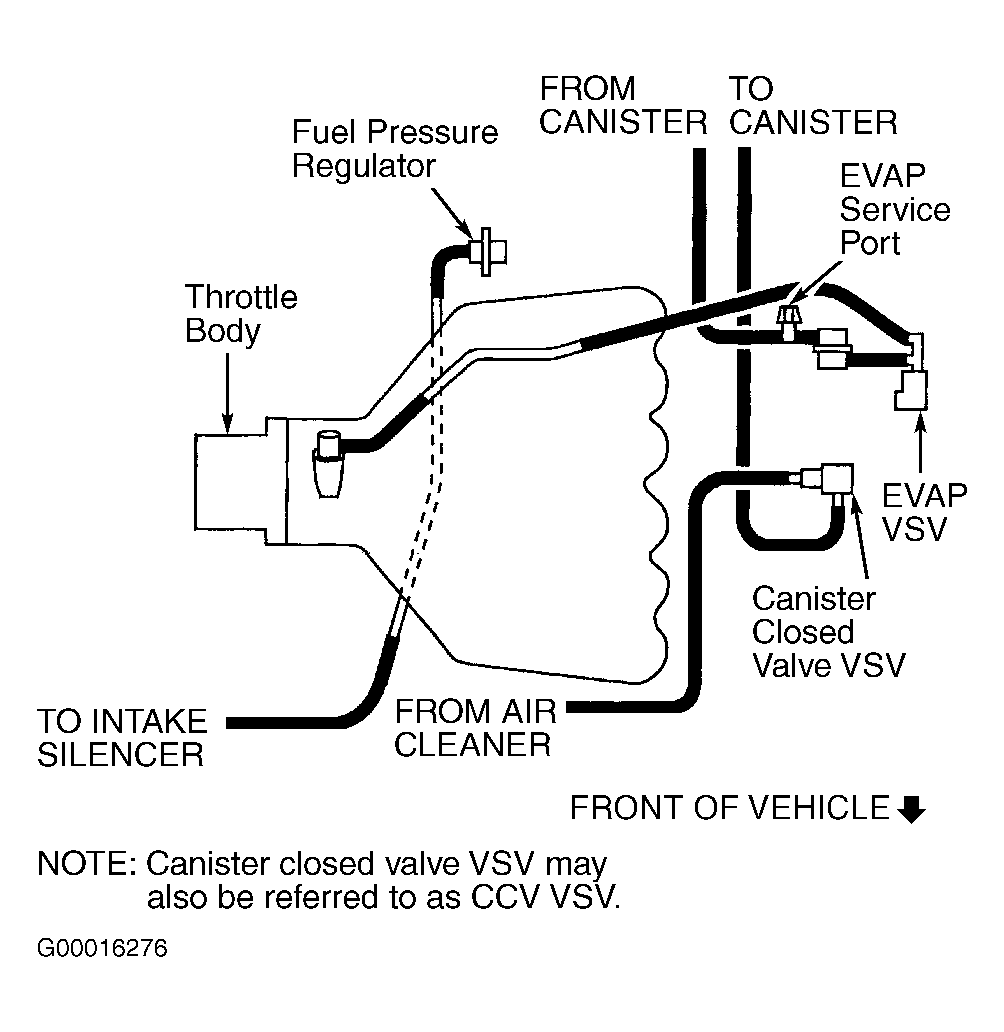 FROM CANISTER

TO CANISTER

Fuel Pressure Regulator

EVAP Service Port

Throttle Body

EVAP VSV

Canister Closed Valve VSV

TO INTAKE SILENCER

FROM AIR CLEANER

FRONT OF VEHICLE

NOTE: Canister closed valve VSV may also be referred to as CCV VSV.

G00016276