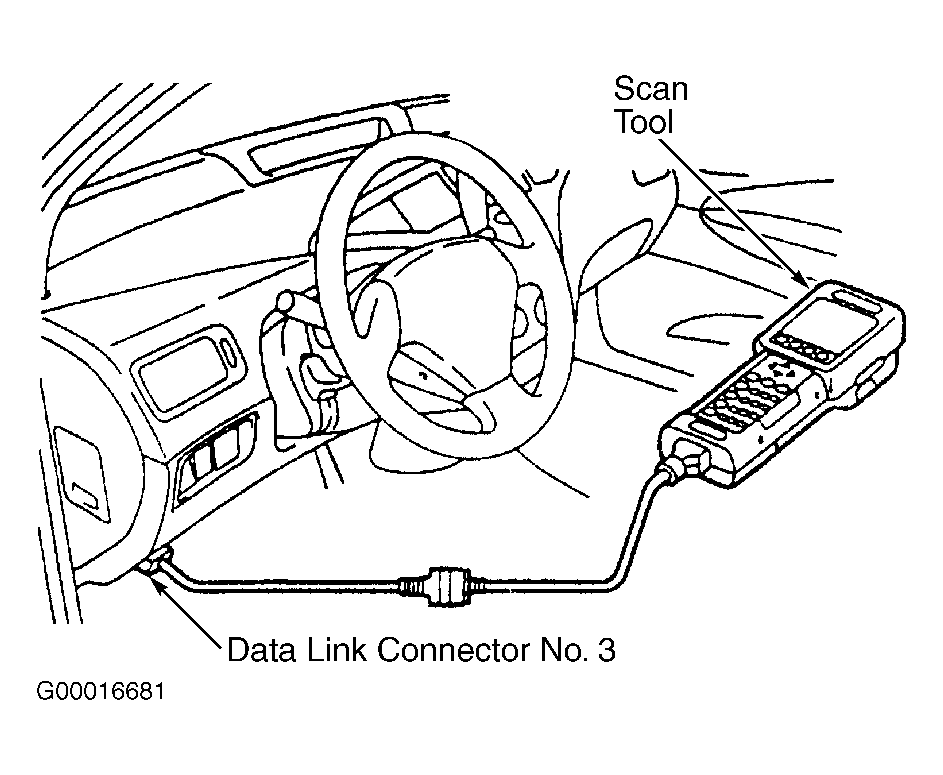 Scan Tool

Data Link Connector No. 3

G00016681