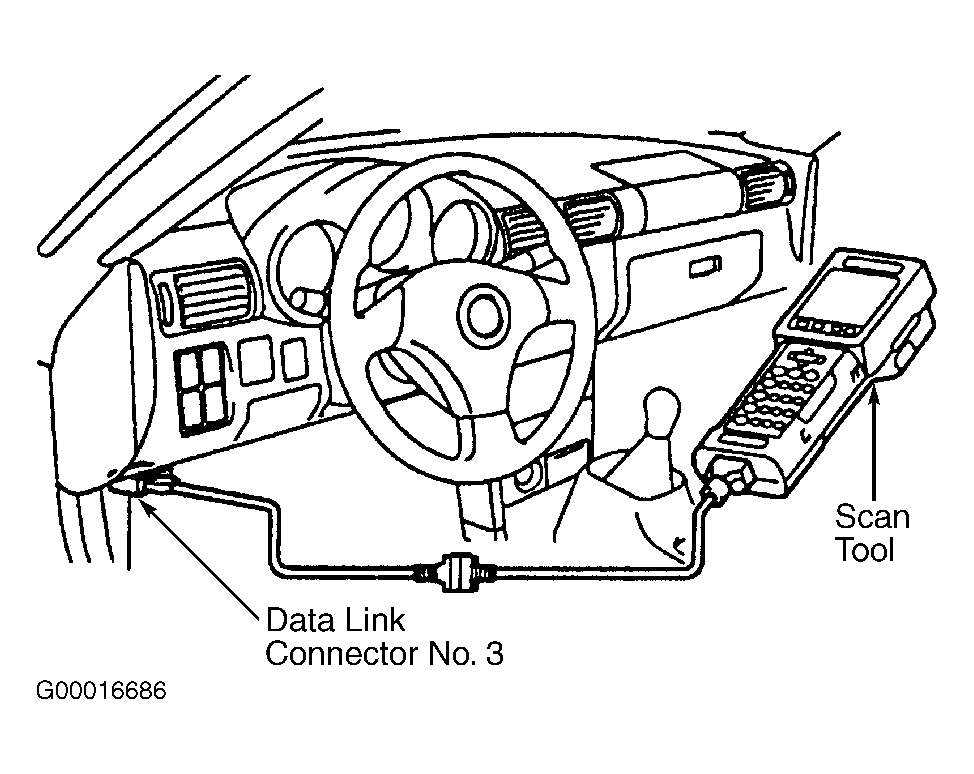 Scan Tool

Data Link Connector No. 3

G00016686