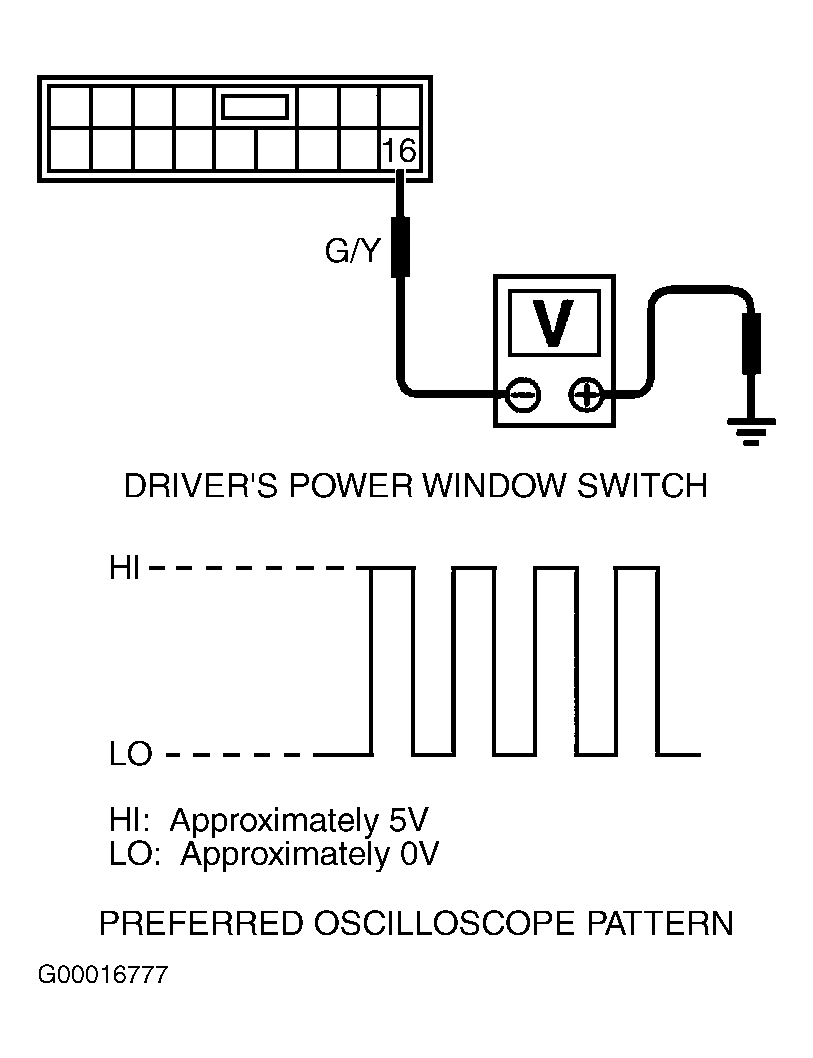 16

G/Y

V

DRIVER'S POWER WINDOW SWITCH

HI

LO

HI: Approximately 5V
LO: Approximately 0V

PREFERRED OSCILLOSCOPE PATTERN

G00016777