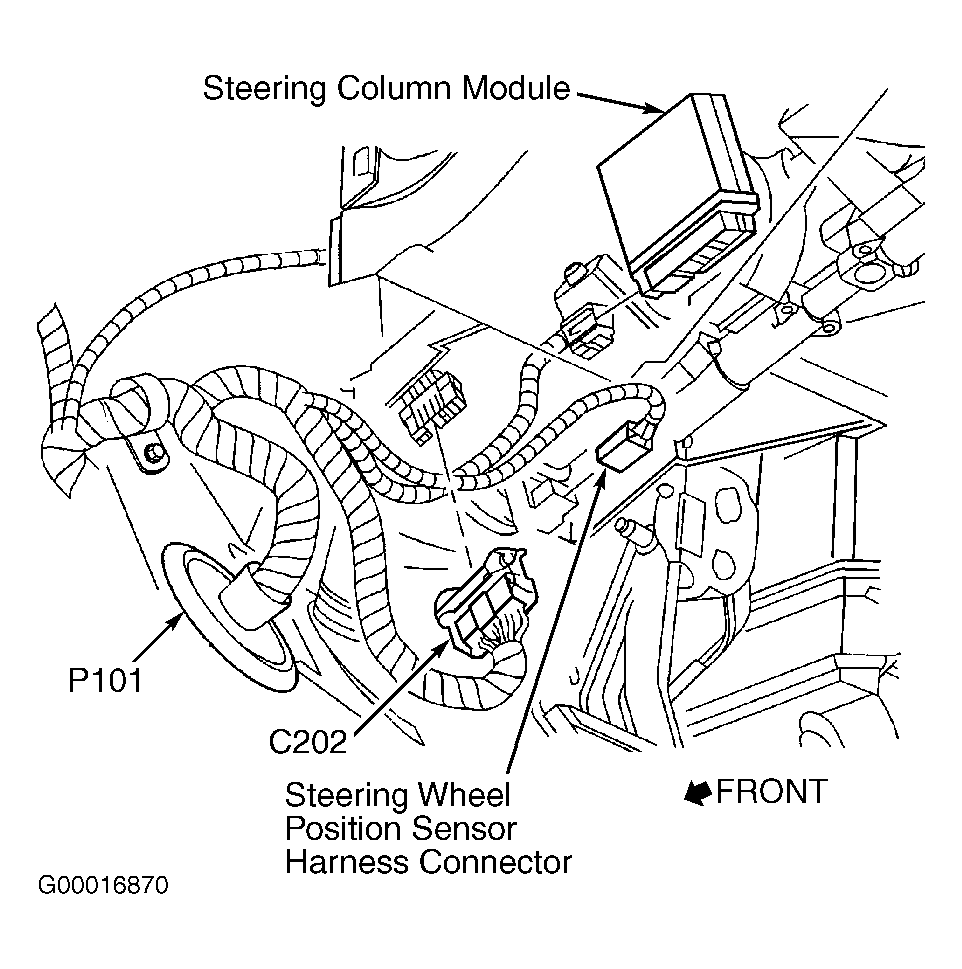 Steering Column Module

P101

C202

Steering Wheel Position Sensor Harness Connector

FRONT

G00016870