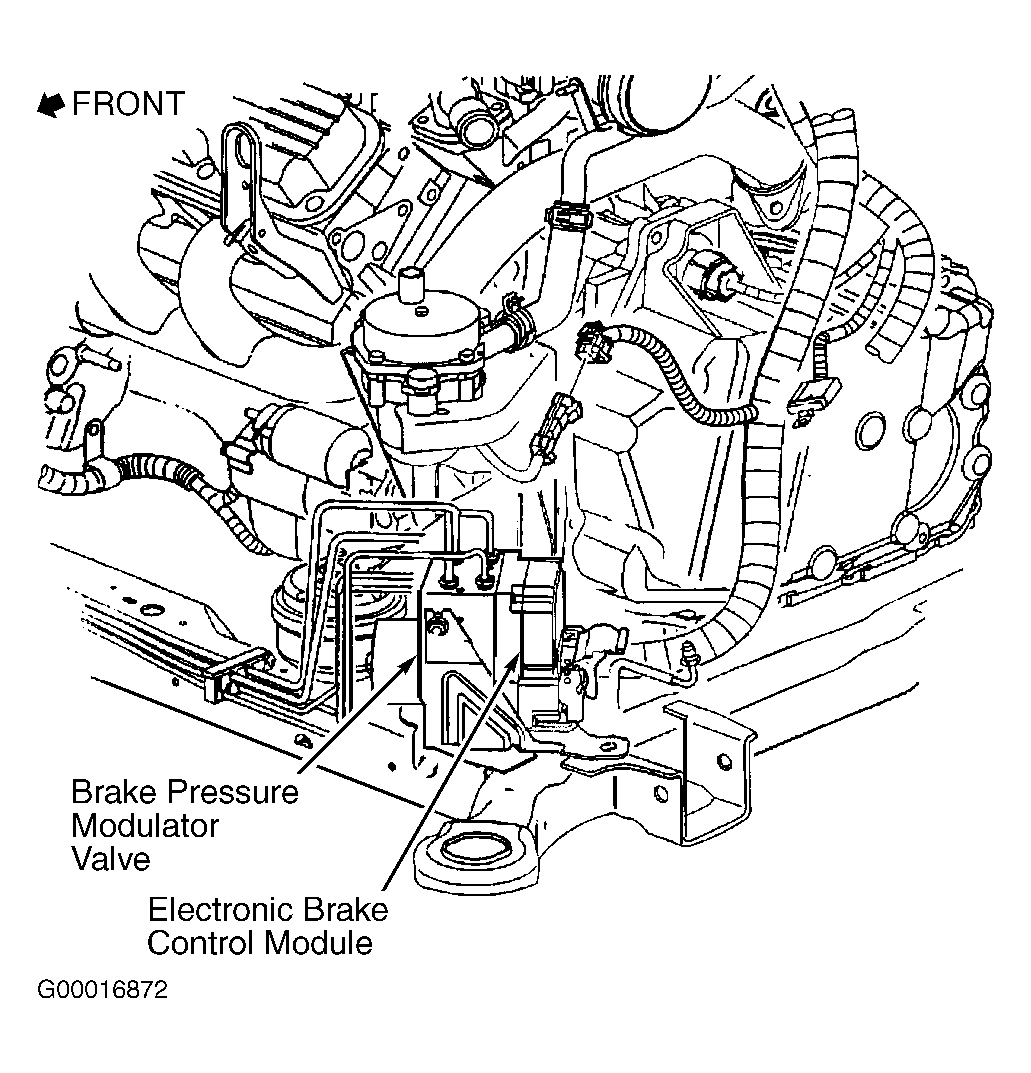 FRONT

Brake Pressure Modulator Valve

Electronic Brake Control Module

G00016872